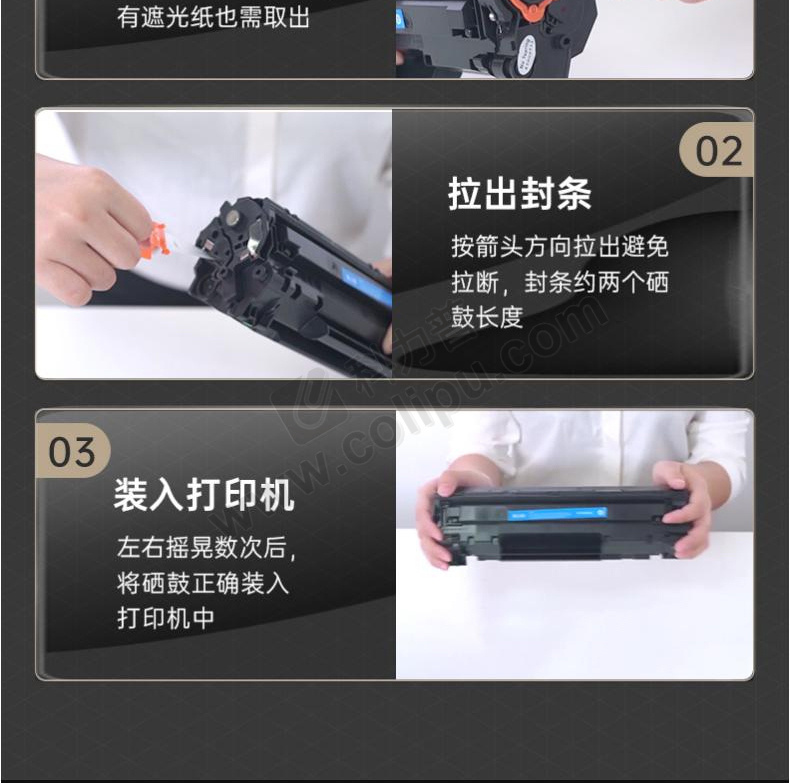 有遮光纸也需取出

02

拉出封条

按箭头方向拉出避免拉断，封条约两个硒鼓长度

www.colipu.com

03

装入打印机

左右摇晃数次后，将硒鼓正确装入打印机中