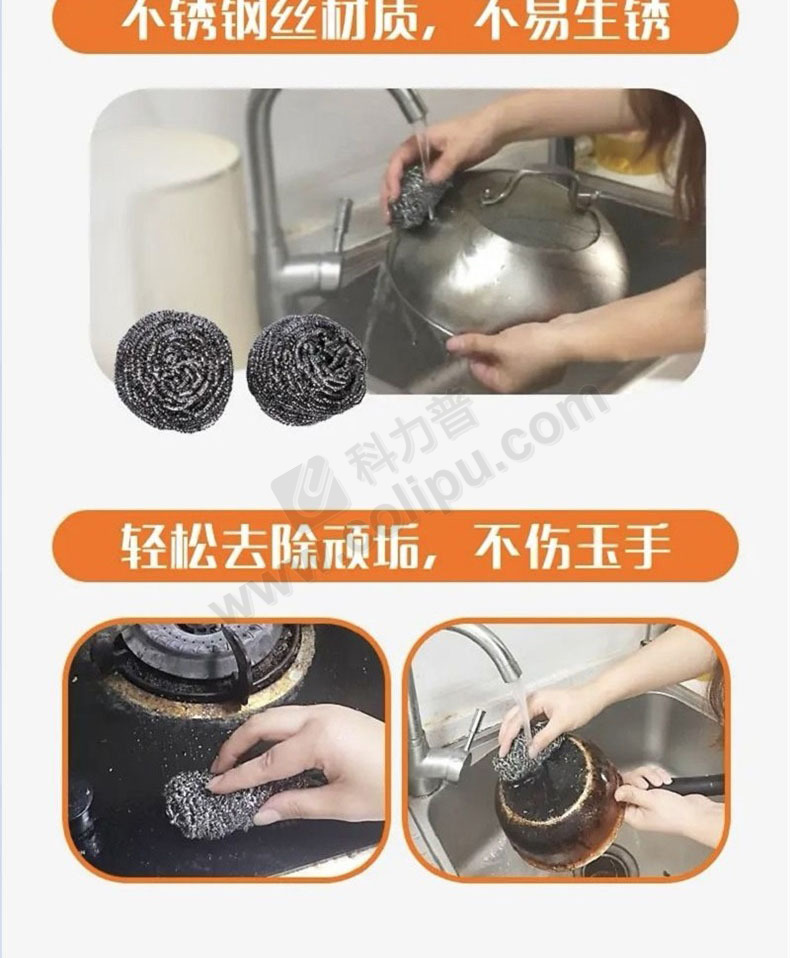 不锈钢丝材质，不易生锈

科力普
www.colipu.com

轻松去除顽垢，不伤玉手