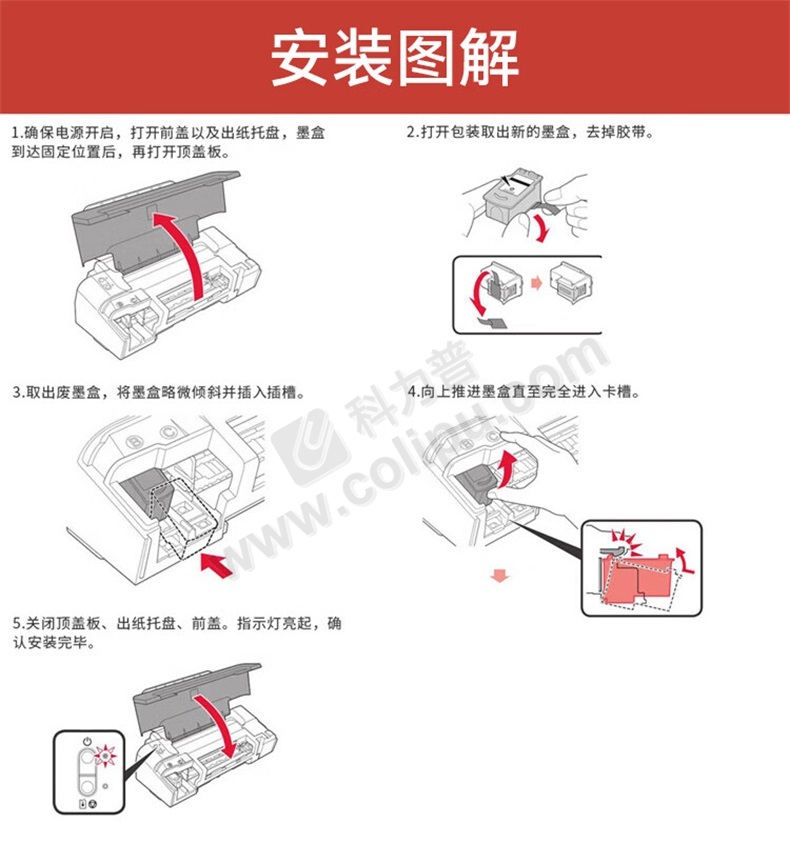 安装图解

1.确保电源开启，打开前盖以及出纸托盘，墨盒到达固定位置后，再打开顶盖板。

2.打开包装取出新的墨盒，去掉胶带。

3.取出废墨盒，将墨盒略微倾斜并插入插槽。

4.向上推进墨盒直至完全进入卡槽。

5.关闭顶盖板、出纸托盘、前盖。指示灯亮起，确认安装完毕。

科力普
www.colipu.com