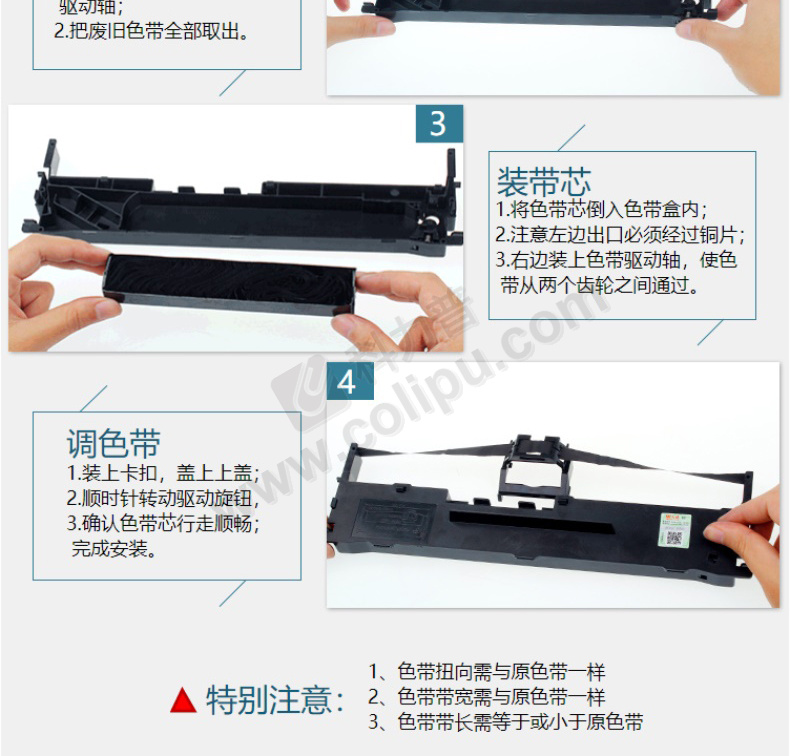 驱动轴；
2.把废旧色带全部取出。

3

装带芯
1.将色带芯倒入色带盒内；
2.注意左边出口必须经过铜片；
3.右边装上色带驱动轴，使色带从两个齿轮之间通过。

4

调色带
1.装上卡扣，盖上上盖；
2.顺时针转动驱动旋钮，
3.确认色带芯行走顺畅；
完成安装。

www.colipu.com

▲ 特别注意：
1、色带扭向需与原色带一样
2、色带带宽需与原色带一样
3、色带带长需等于或小于原色带