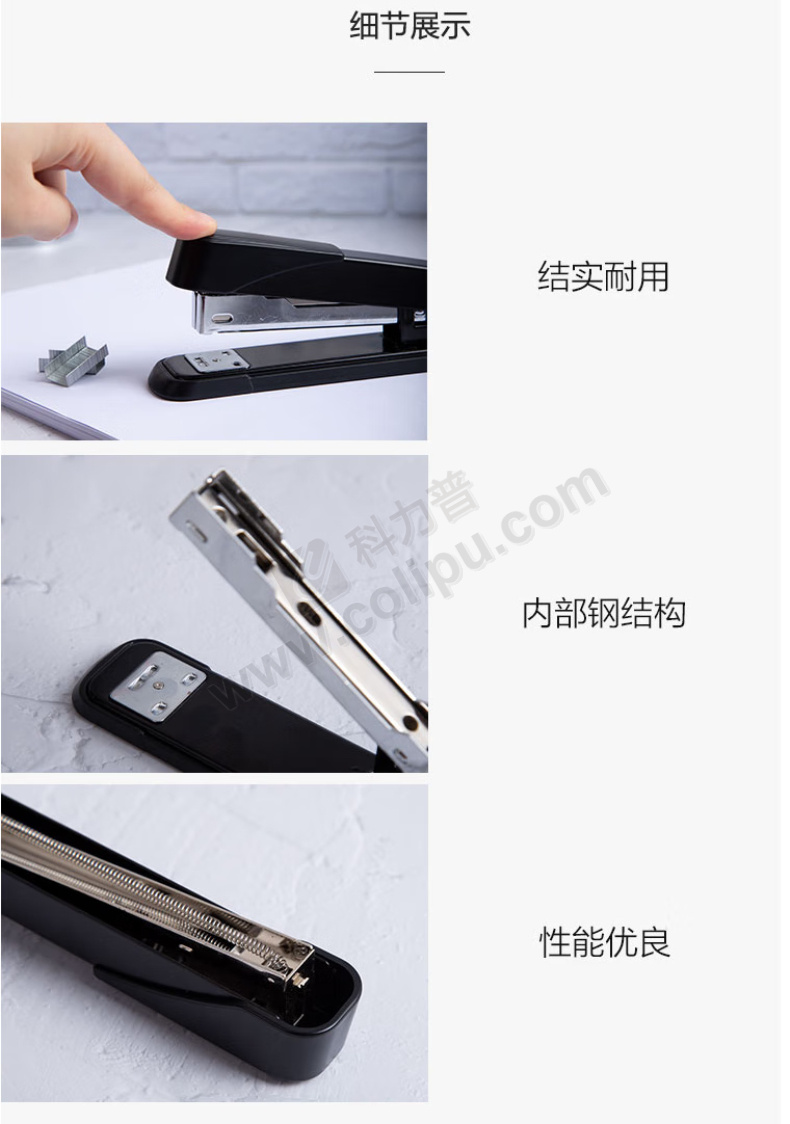 细节展示

结实耐用

科力普
www.colipu.com

内部钢结构

性能优良