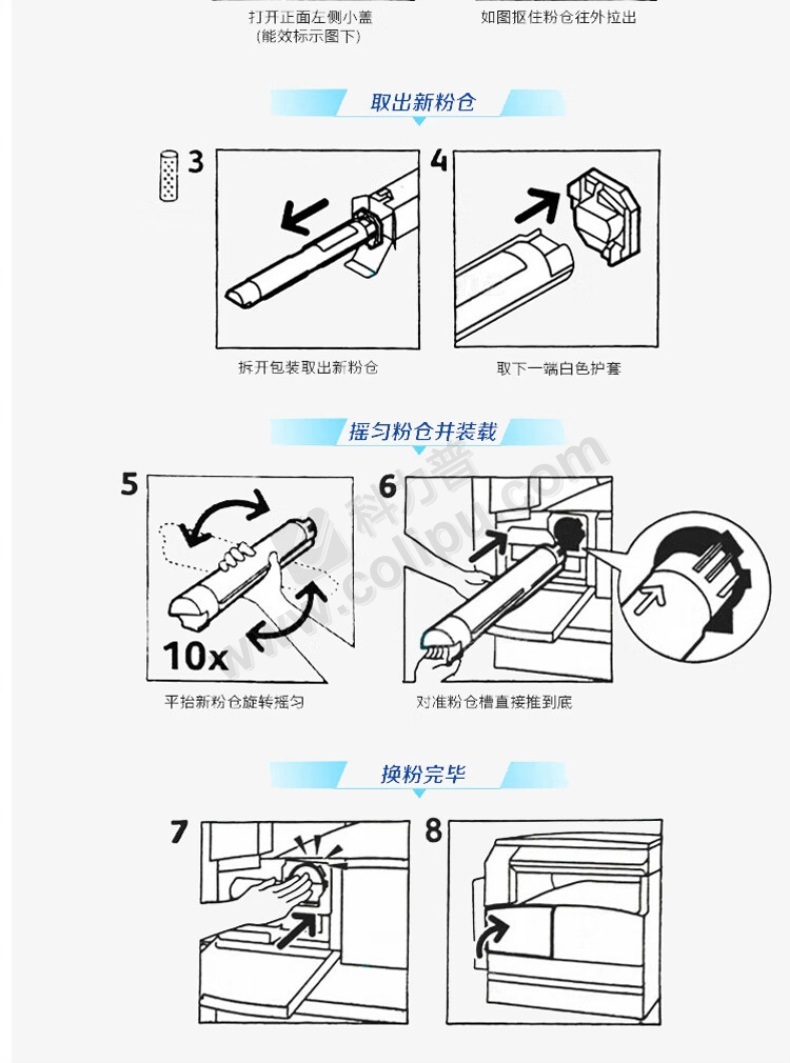 打开正面左侧小盖
(能效标示图下)

如图抠住粉仓往外拉出

取出新粉仓

3

4

拆开包装取出新粉仓

取下一端白色护套

摇匀粉仓并装载

5

10x

6

科力普 www.colipu.com

平抬新粉仓旋转摇匀

对准粉仓槽直接推到底

换粉完毕

7

8