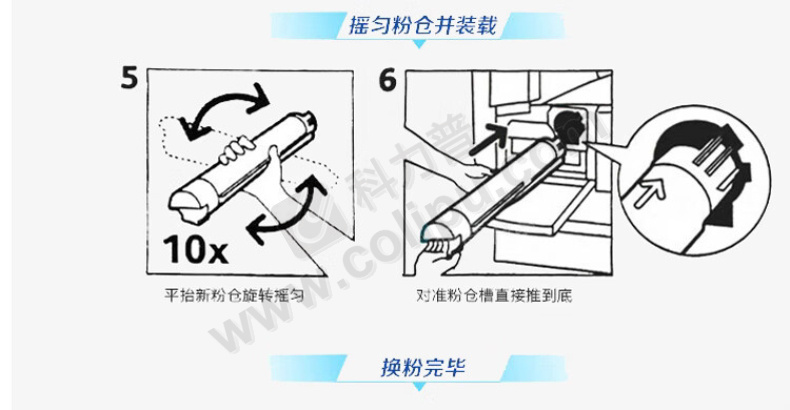 摇匀粉仓并装载

5

10x

平抬新粉仓旋转摇匀

6

对准粉仓槽直接推到底

科力普
www.colipu.com

换粉完毕