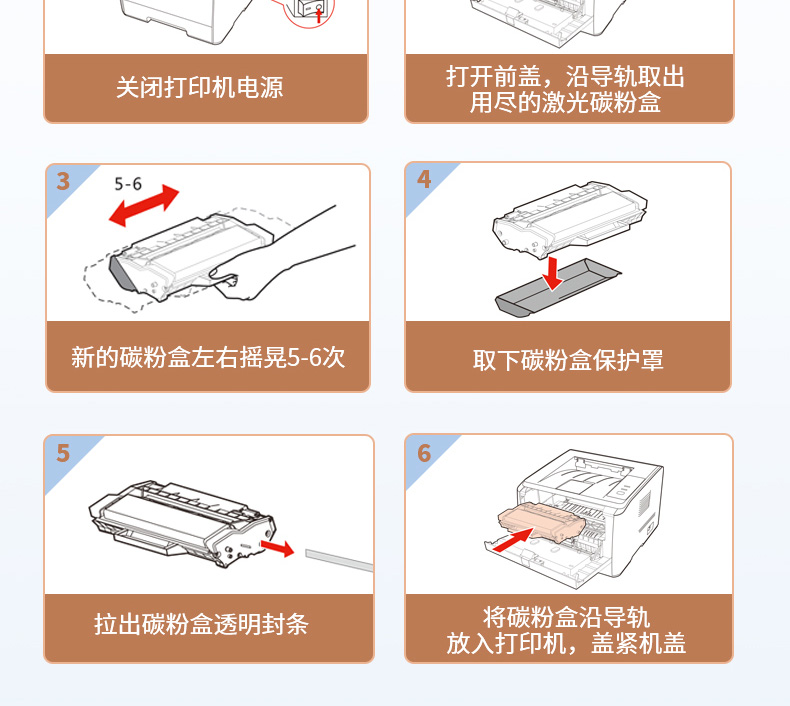 关闭打印机电源

打开前盖，沿导轨取出用尽的激光碳粉盒

3

5-6

新的碳粉盒左右摇晃5-6次

4

取下碳粉盒保护罩

5

拉出碳粉盒透明封条

6

将碳粉盒沿导轨放入打印机，盖紧机盖