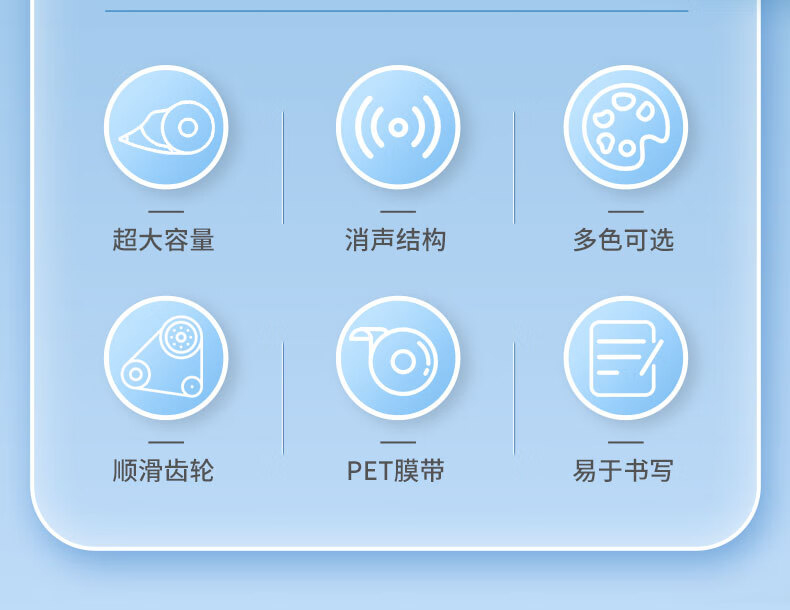 超大容量

消声结构

多色可选

顺滑齿轮

PET膜带

易于书写