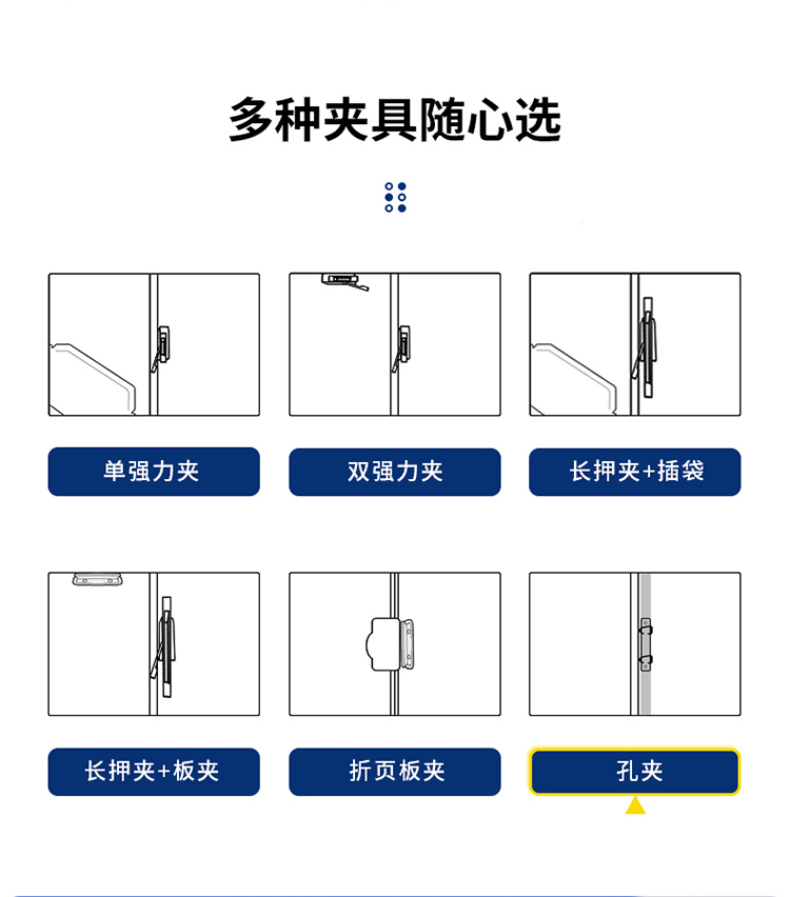 多种夹具随心选

单强力夹

双强力夹

长押夹+插袋

长押夹+板夹

折页板夹

孔夹