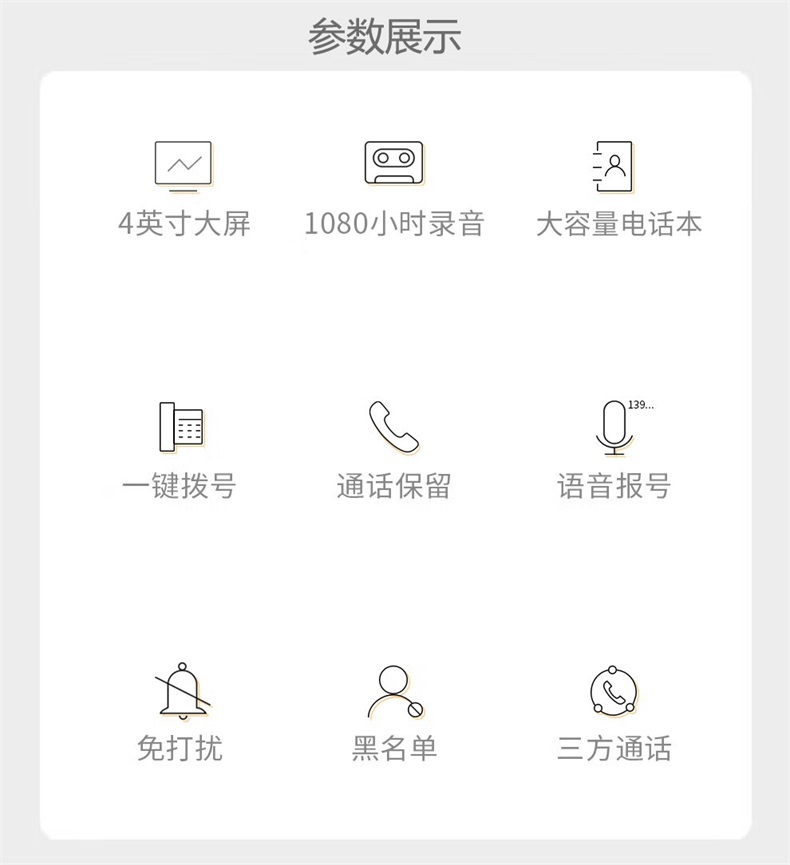 参数展示

4英寸大屏

1080小时录音

大容量电话本

一键拨号

通话保留

139...

语音报号

免打扰

黑名单

三方通话