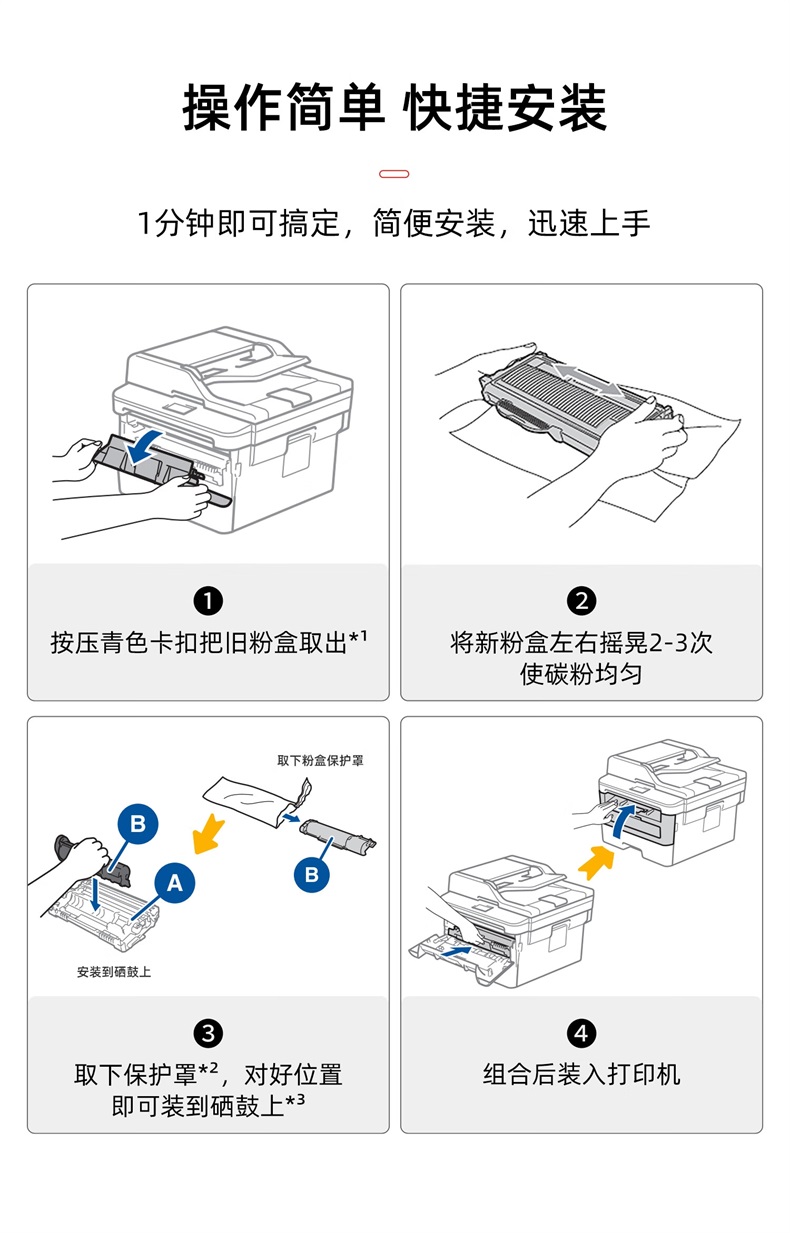 操作简单 快捷安装

1分钟即可搞定，简便安装，迅速上手

❶
按压青色卡扣把旧粉盒取出*¹

❷
将新粉盒左右摇晃2-3次
使碳粉均匀

取下粉盒保护罩

B

A

B

安装到硒鼓上

❸
取下保护罩*²，对好位置
即可装到硒鼓上*³

❹
组合后装入打印机