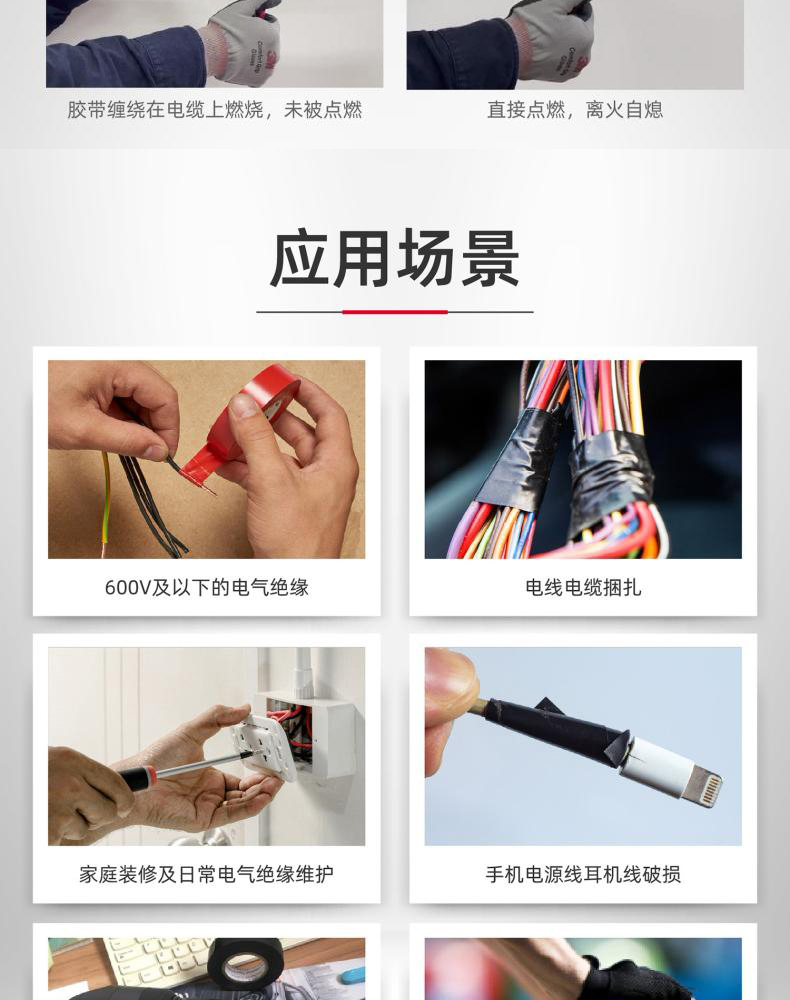 胶带缠绕在电缆上燃烧，未被点燃

直接点燃，离火自熄

应用场景

600V及以下的电气绝缘

电线电缆捆扎

家庭装修及日常电气绝缘维护

手机电源线耳机线破损