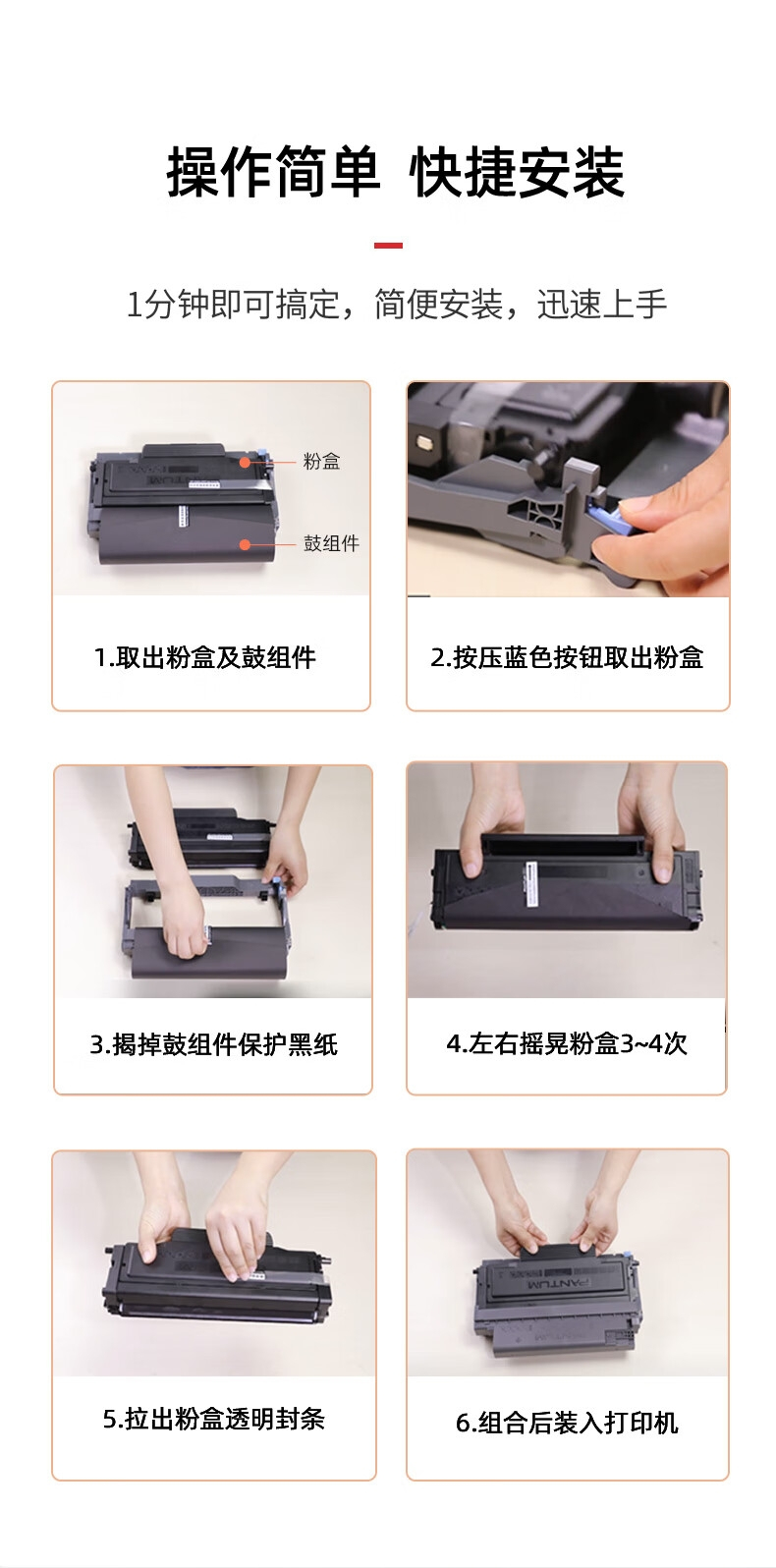 操作简单 快捷安装

1分钟即可搞定，简便安装，迅速上手

粉盒

鼓组件

1.取出粉盒及鼓组件

2.按压蓝色按钮取出粉盒

3.揭掉鼓组件保护黑纸

4.左右摇晃粉盒3~4次

5.拉出粉盒透明封条

PANTUM

6.组合后装入打印机