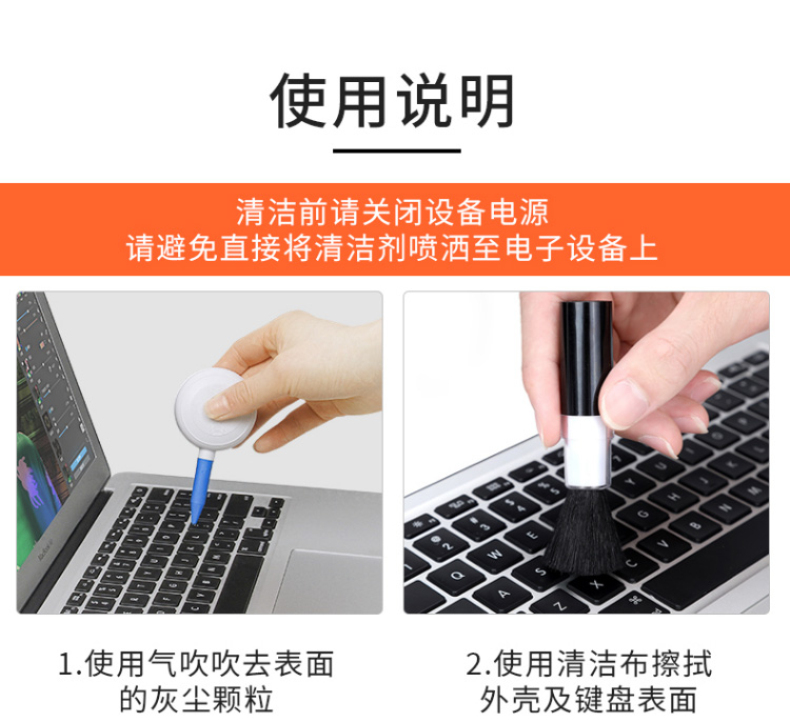 使用说明

清洁前请关闭设备电源
请避免直接将清洁剂喷洒至电子设备上

1.使用气吹吹去表面的灰尘颗粒

2.使用清洁布擦拭外壳及键盘表面