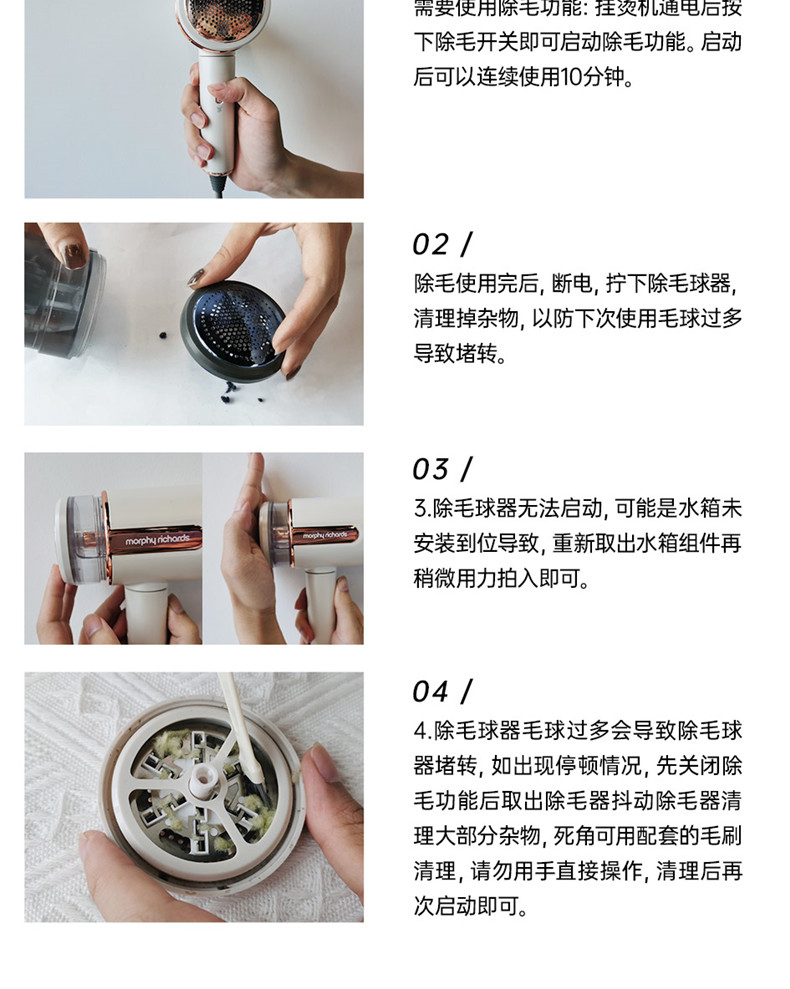 需要使用除毛功能: 挂烫机通电后按下除毛开关即可启动除毛功能。启动后可以连续使用10分钟。

02 /

除毛使用完后, 断电, 拧下除毛球器, 清理掉杂物, 以防下次使用毛球过多导致堵转。

morphy richards

morphy richards

03 /

3.除毛球器无法启动, 可能是水箱未安装到位导致, 重新取出水箱组件再稍微用力拍入即可。

04 /

4.除毛球器毛球过多会导致除毛球器堵转, 如出现停顿情况, 先关闭除毛功能后取出除毛器抖动除毛器清理大部分杂物, 死角可用配套的毛刷清理, 请勿用手直接操作, 清理后再次启动即可。