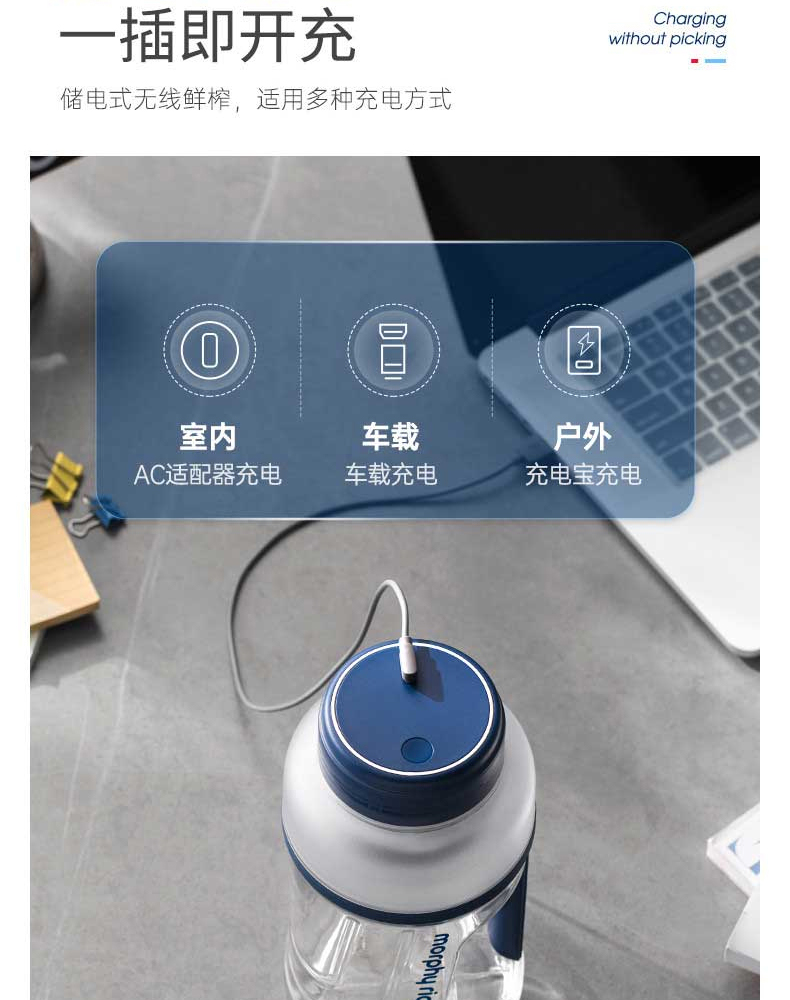 一插即开充

Charging without picking

储电式无线鲜榨，适用多种充电方式

室内
AC适配器充电

车载
车载充电

户外
充电宝充电

morphy ric