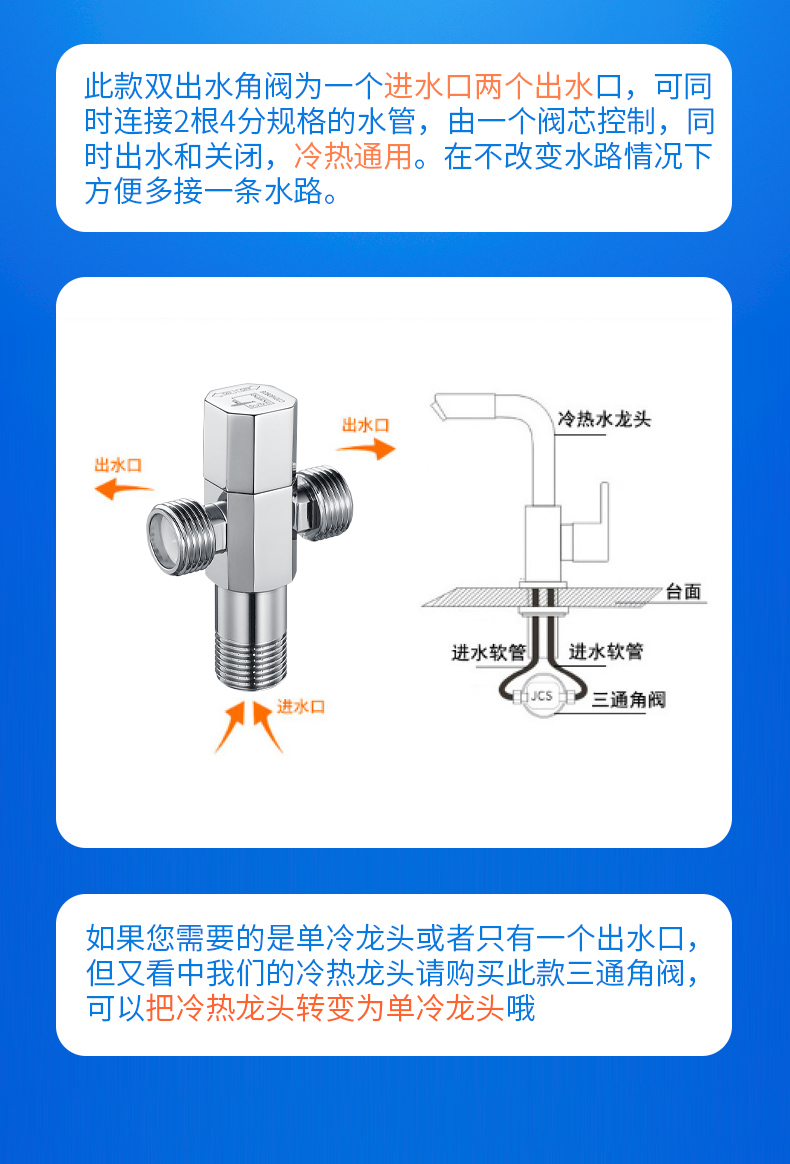 此款双出水角阀为一个进水口两个出水口，可同时连接2根4分规格的水管，由一个阀芯控制，同时出水和关闭，冷热通用。在不改变水路情况下方便多接一条水路。

出水口
出水口
进水口
冷热水龙头
台面
进水软管
进水软管
JCS
三通角阀

如果您需要的是单冷龙头或者只有一个出水口，但又看中我们的冷热龙头请购买此款三通角阀，可以把冷热龙头转变为单冷龙头哦