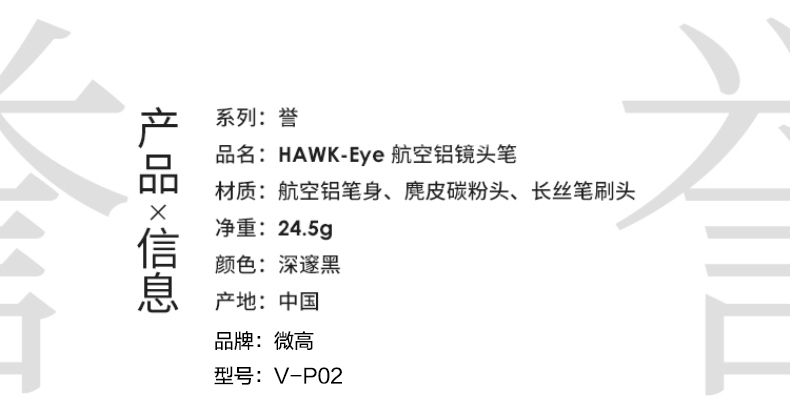 产品×信息

系列：誉

品名：HAWK-Eye 航空铝镜头笔

材质：航空铝笔身、麂皮碳粉头、长丝笔刷头

净重：24.5g

颜色：深邃黑

产地：中国

品牌：微高

型号：V-P02

誉