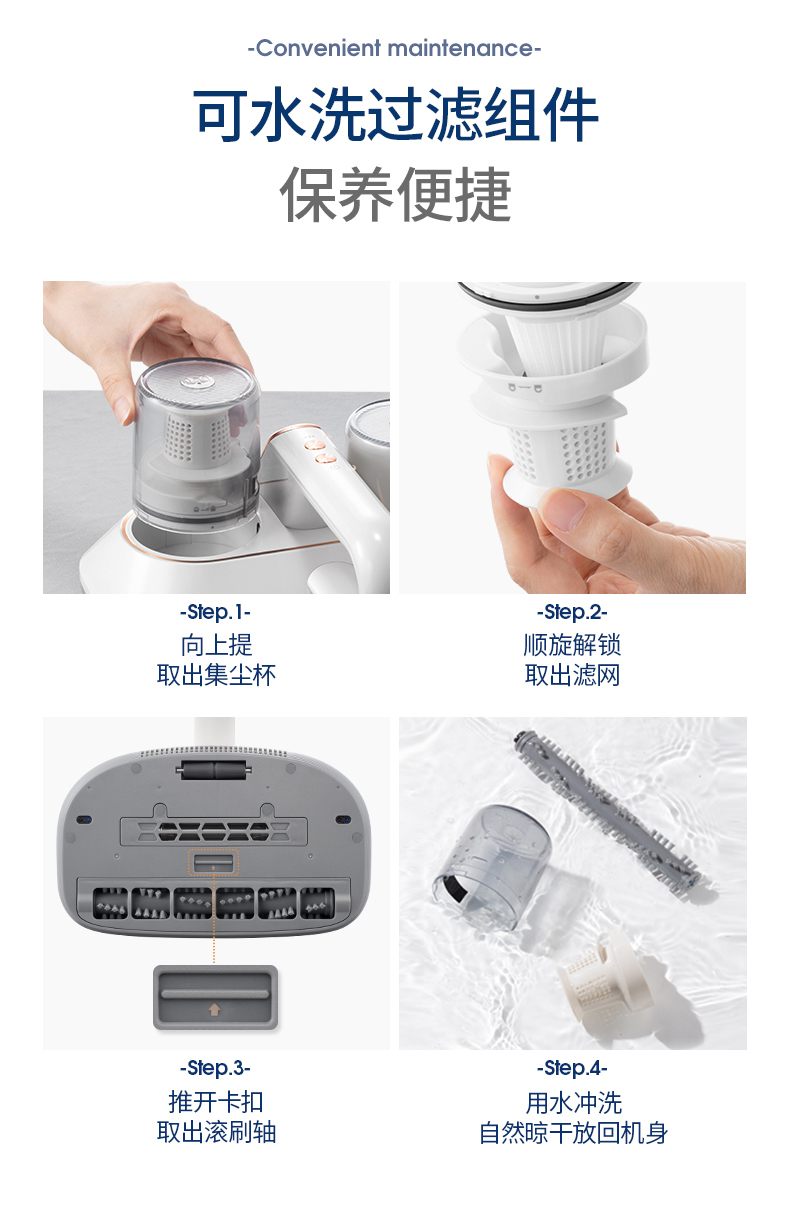 -Convenient maintenance-

可水洗过滤组件
保养便捷

-Step.1-
向上提
取出集尘杯

-Step.2-
顺旋解锁
取出滤网

-Step.3-
推开卡扣
取出滚刷轴

-Step.4-
用水冲洗
自然晾干放回机身