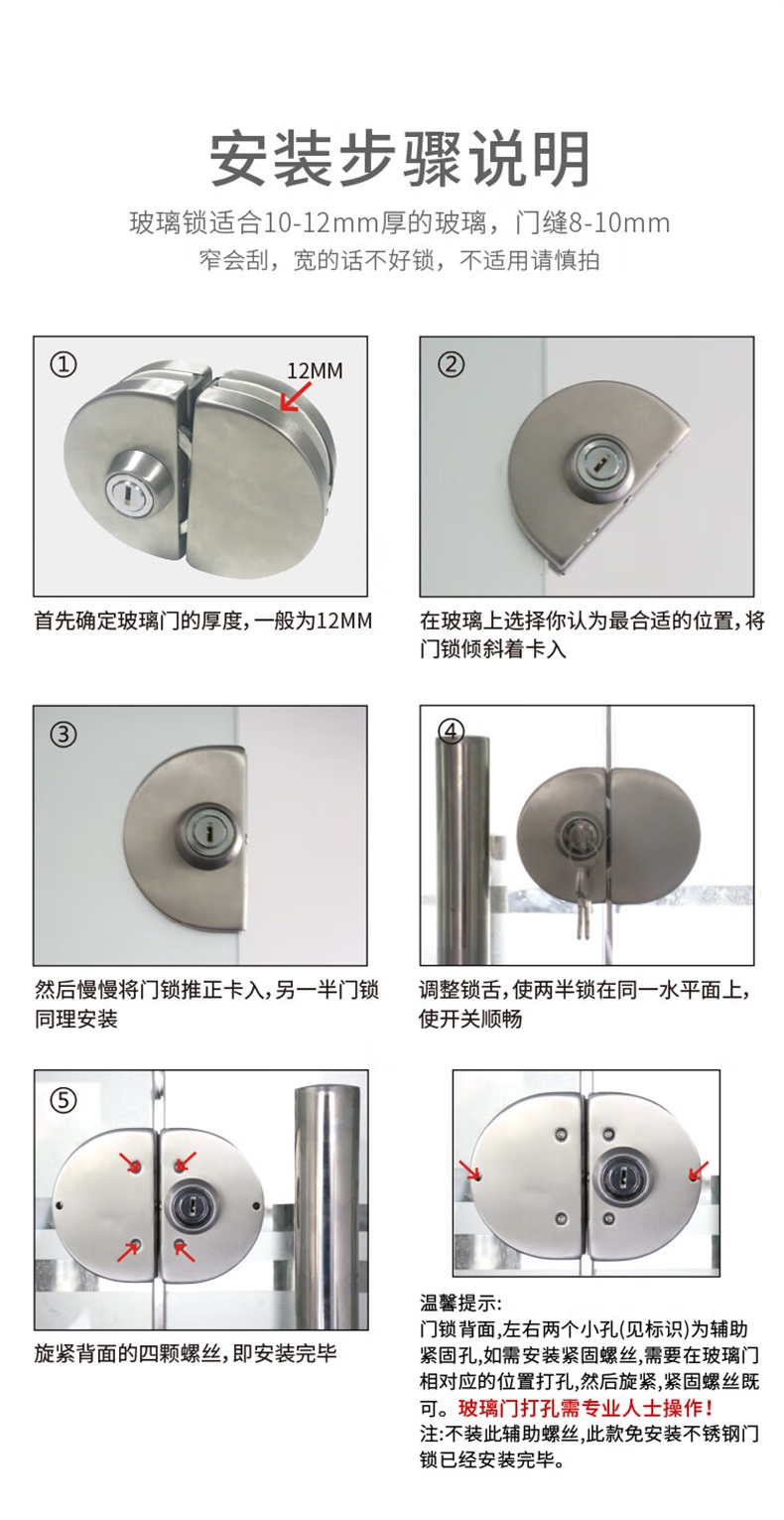 安装步骤说明

玻璃锁适合10-12mm厚的玻璃，门缝8-10mm
窄会刮，宽的话不好锁，不适用请慎拍

①
12MM

首先确定玻璃门的厚度，一般为12MM

②

在玻璃上选择你认为最合适的位置，将门锁倾斜着卡入

③

然后慢慢将门锁推正卡入，另一半门锁同理安装

④

调整锁舌，使两半锁在同一水平面上，使开关顺畅

⑤

旋紧背面的四颗螺丝，即安装完毕

温馨提示：
门锁背面，左右两个小孔(见标识)为辅助紧固孔，如需安装紧固螺丝，需要在玻璃门相对应的位置打孔，然后旋紧，紧固螺丝既可。玻璃门打孔需专业人士操作！
注：不装此辅助螺丝，此款免安装不锈钢门锁已经安装完毕。