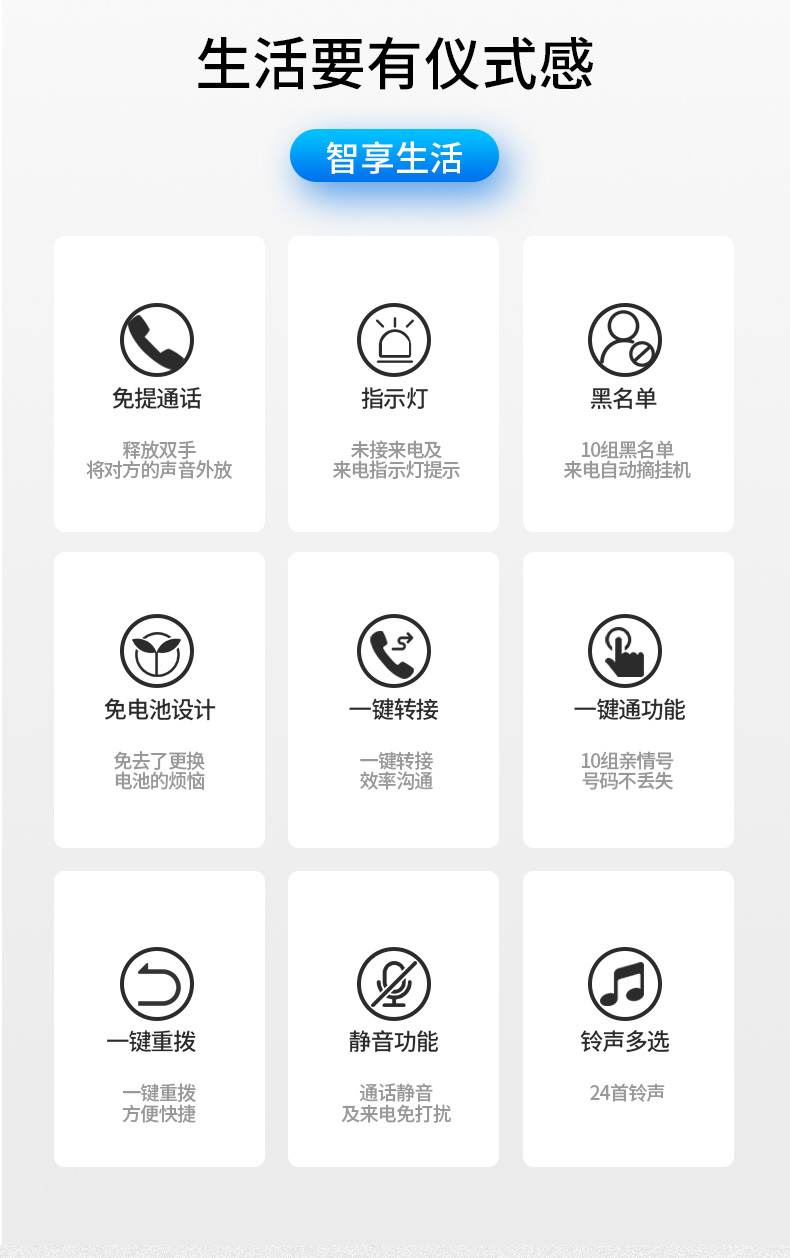 生活要有仪式感

智享生活

免提通话

释放双手
将对方的声音外放

指示灯

未接来电及
来电指示灯提示

黑名单

10组黑名单
来电自动摘挂机

免电池设计

免去了更换
电池的烦恼

一键转接

一键转接
效率沟通

一键通功能

10组亲情号
号码不丢失

一键重拨

一键重拨
方便快捷

静音功能

通话静音
及来电免打扰

铃声多选

24首铃声