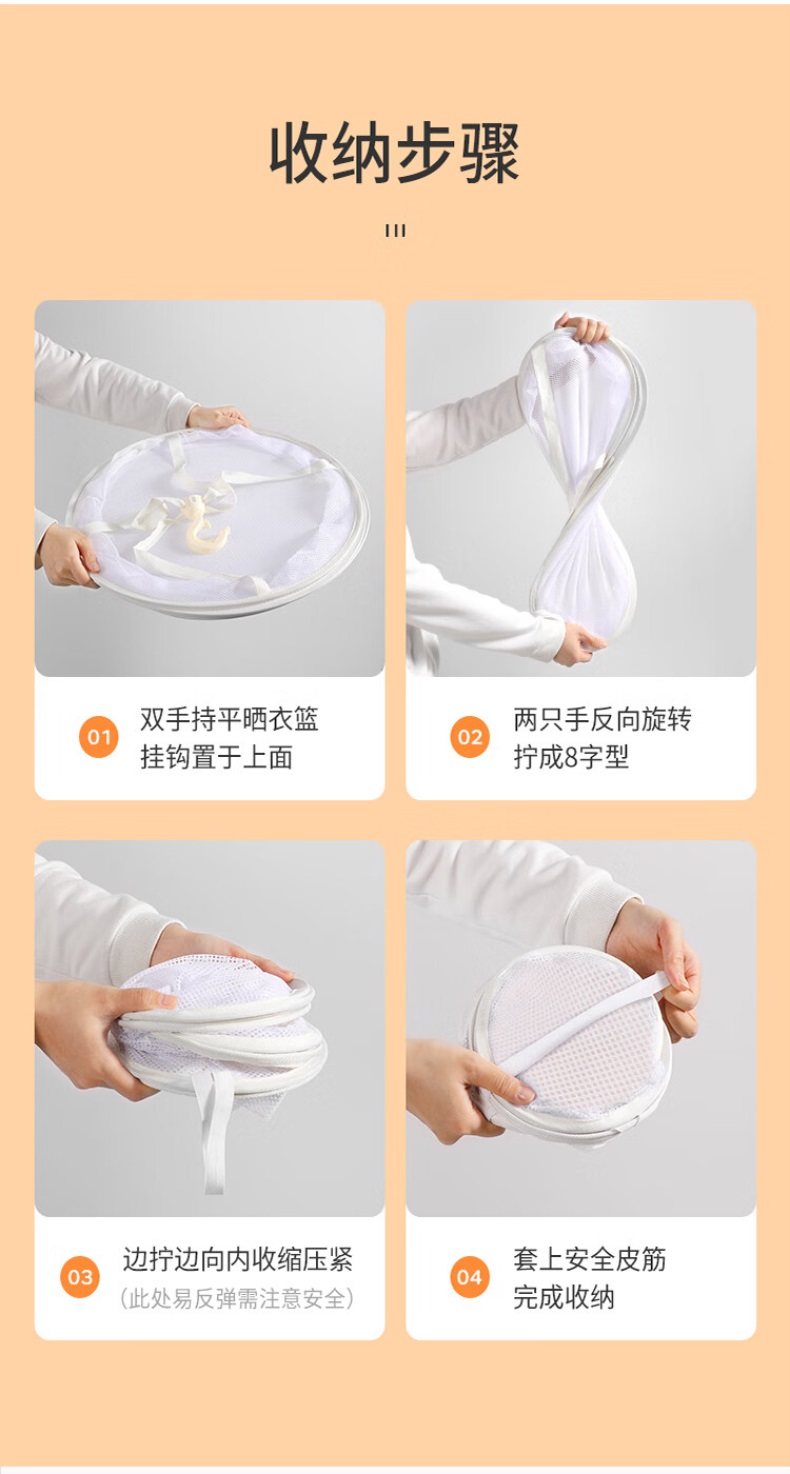 收纳步骤

01 双手持平晒衣篮
挂钩置于上面

02 两只手反向旋转
拧成8字型

03 边拧边向内收缩压紧
（此处易反弹需注意安全）

04 套上安全皮筋
完成收纳