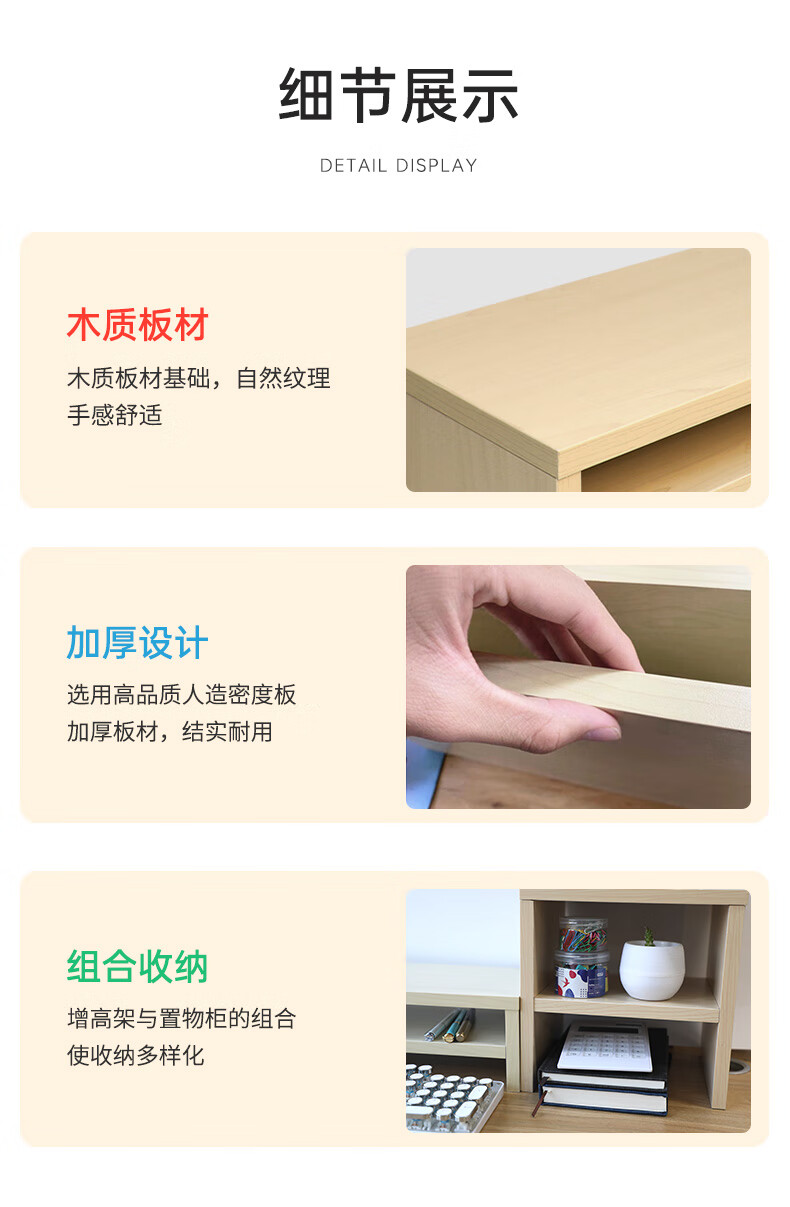 细节展示

DETAIL DISPLAY

木质板材

木质板材基础，自然纹理
手感舒适

加厚设计

选用高品质人造密度板
加厚板材，结实耐用

组合收纳

增高架与置物柜的组合
使收纳多样化