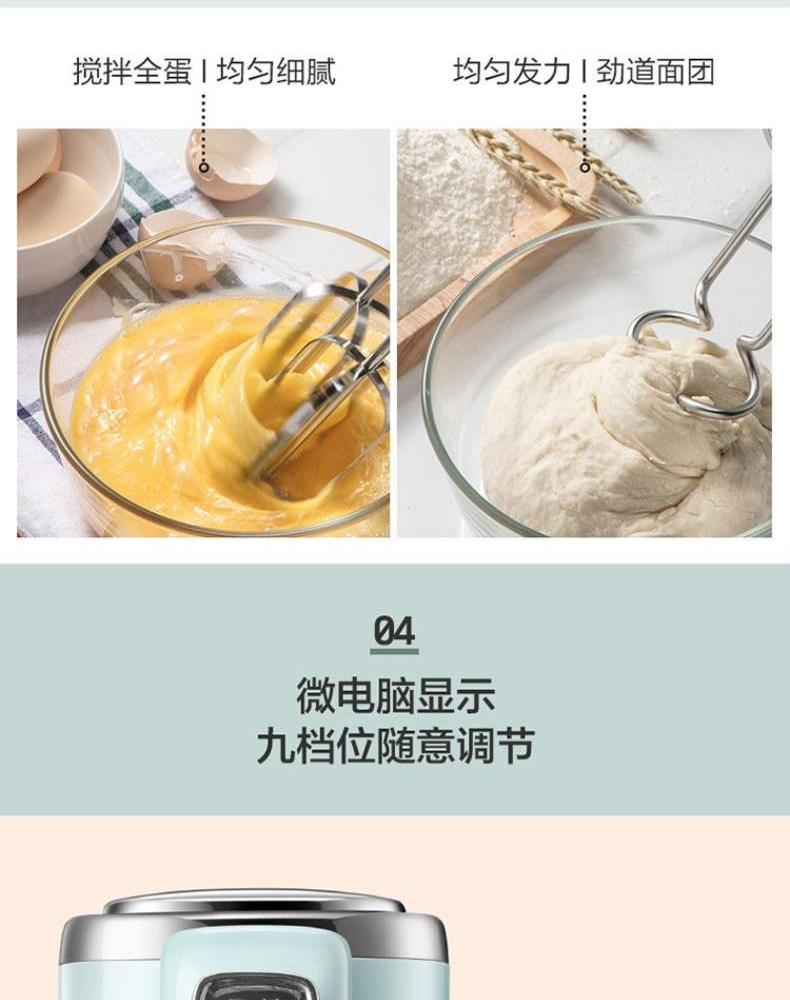 搅拌全蛋 I 均匀细腻

均匀发力 I 劲道面团

04

微电脑显示
九档位随意调节