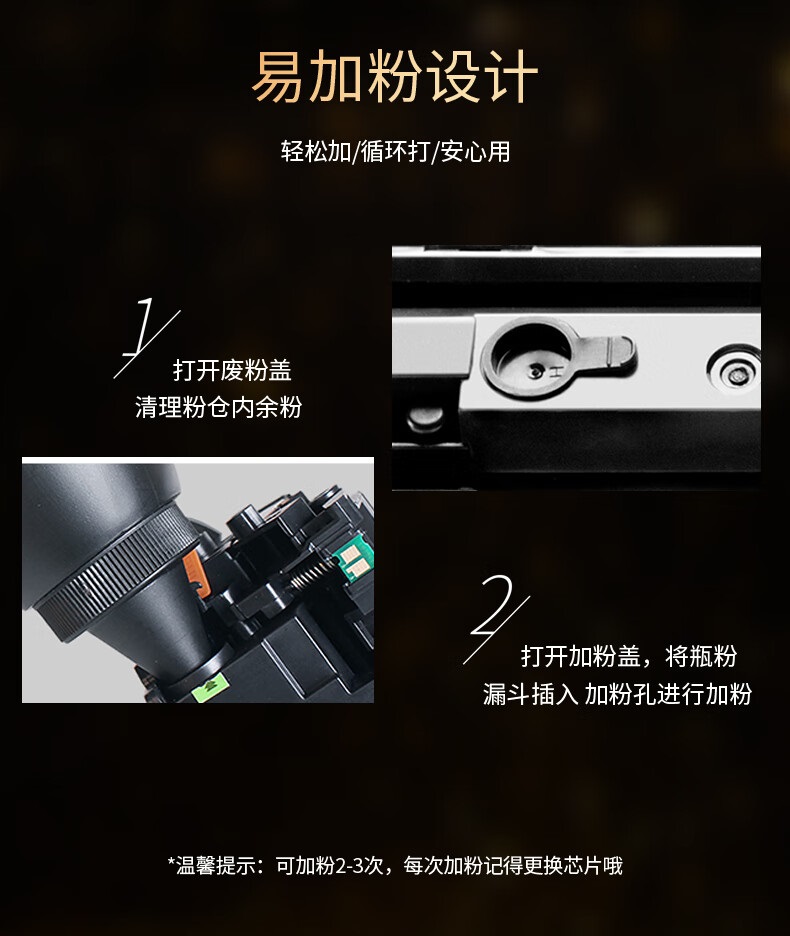 易加粉设计

轻松加/循环打/安心用

1
打开废粉盖
清理粉仓内余粉

2
打开加粉盖，将瓶粉
漏斗插入 加粉孔进行加粉

*温馨提示：可加粉2-3次，每次加粉记得更换芯片哦