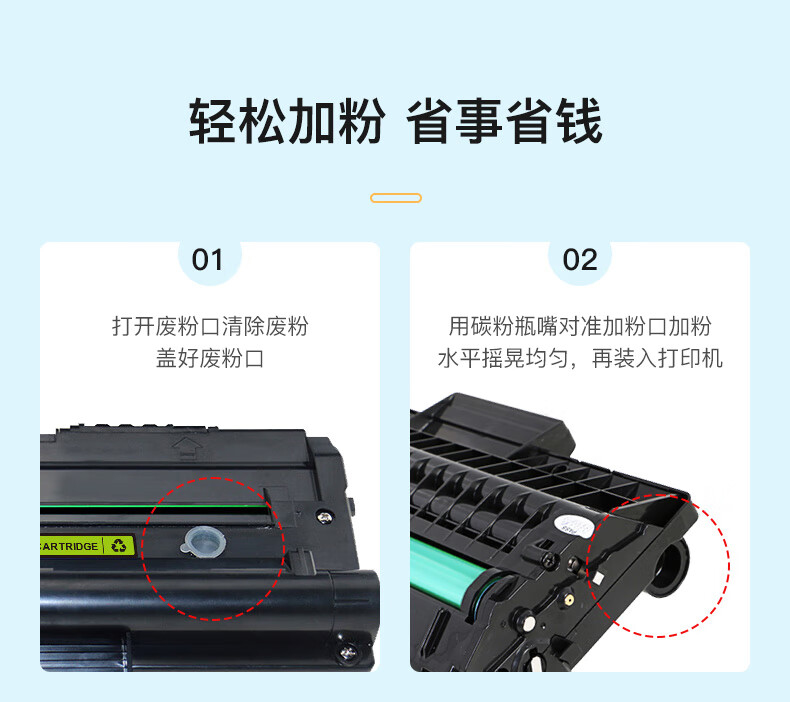 轻松加粉 省事省钱

01

打开废粉口清除废粉
盖好废粉口

CARTRIDGE

02

用碳粉瓶嘴对准加粉口加粉
水平摇晃均匀，再装入打印机