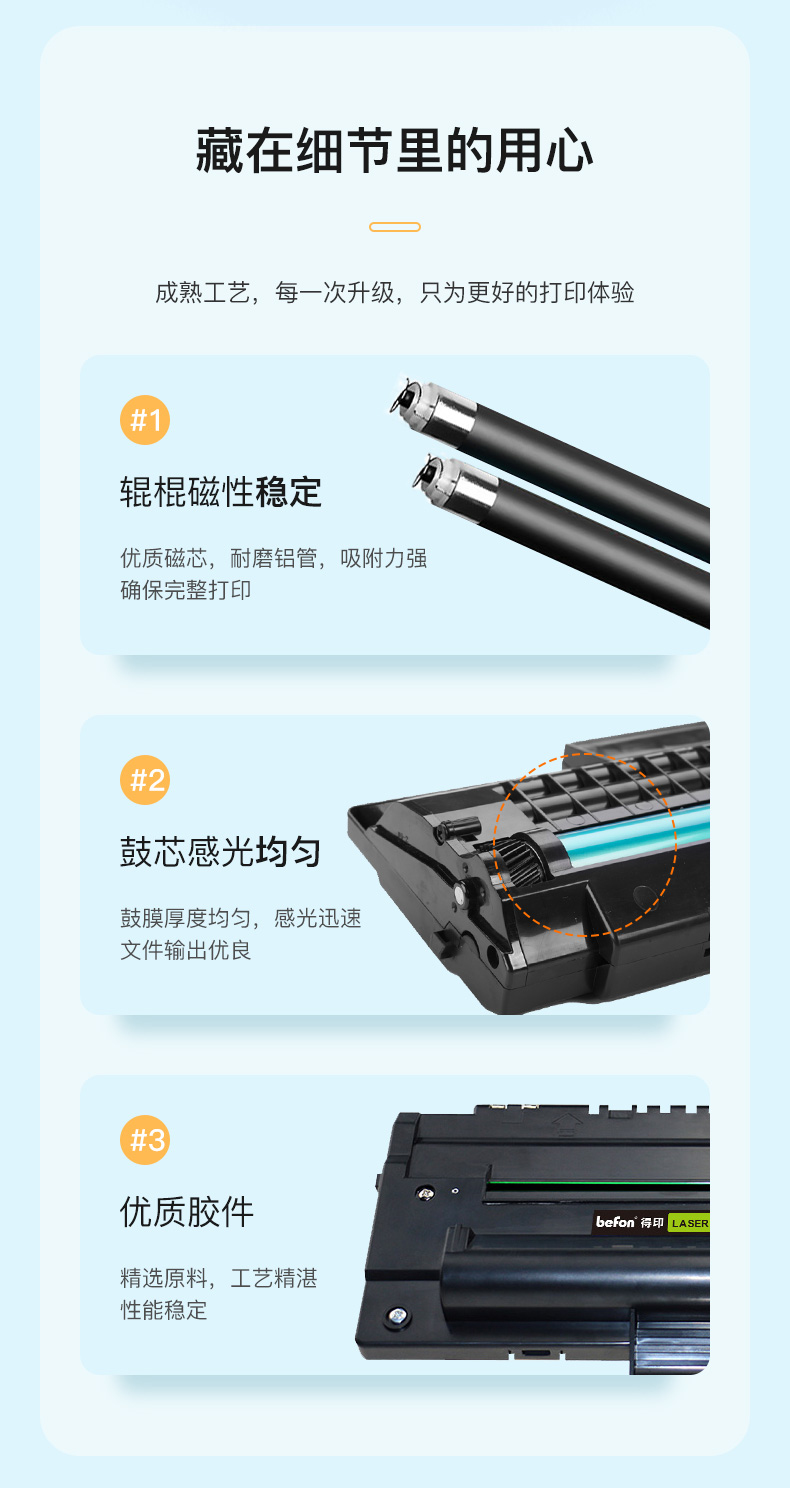 藏在细节里的用心

成熟工艺，每一次升级，只为更好的打印体验

#1

辊棍磁性稳定

优质磁芯，耐磨铝管，吸附力强
确保完整打印

#2

鼓芯感光均匀

鼓膜厚度均匀，感光迅速
文件输出优良

#3

优质胶件

精选原料，工艺精湛
性能稳定

befon 得印 LASER