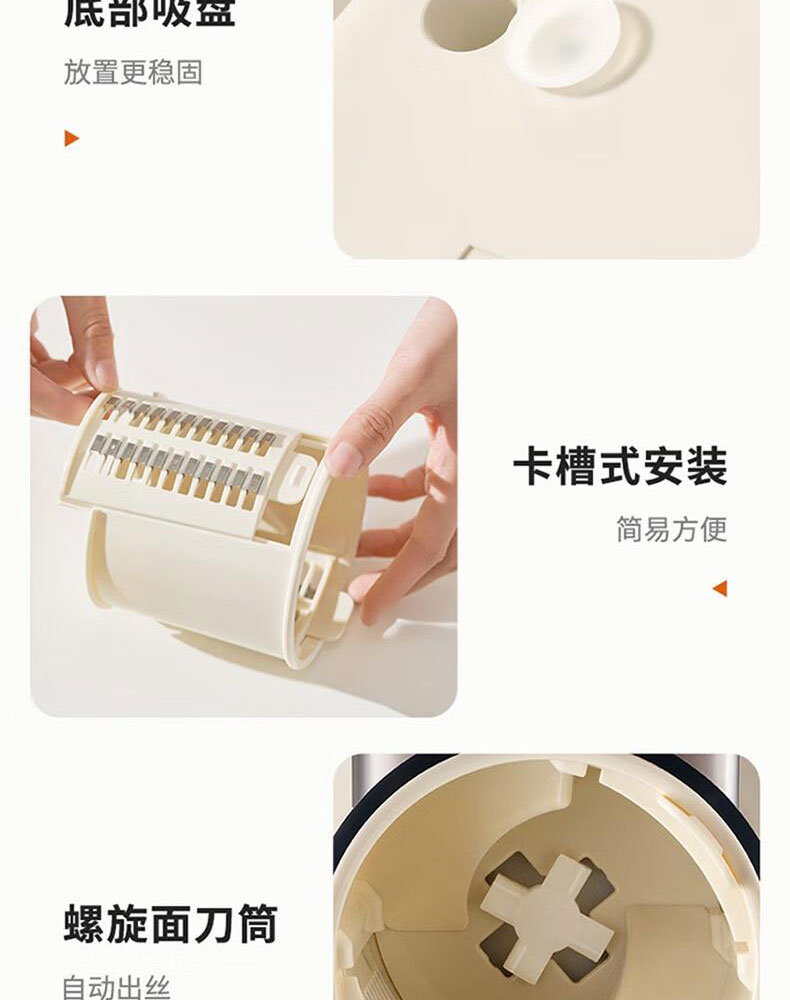 底部吸盘

放置更稳固

卡槽式安装

简易方便

螺旋面刀筒

自动出丝