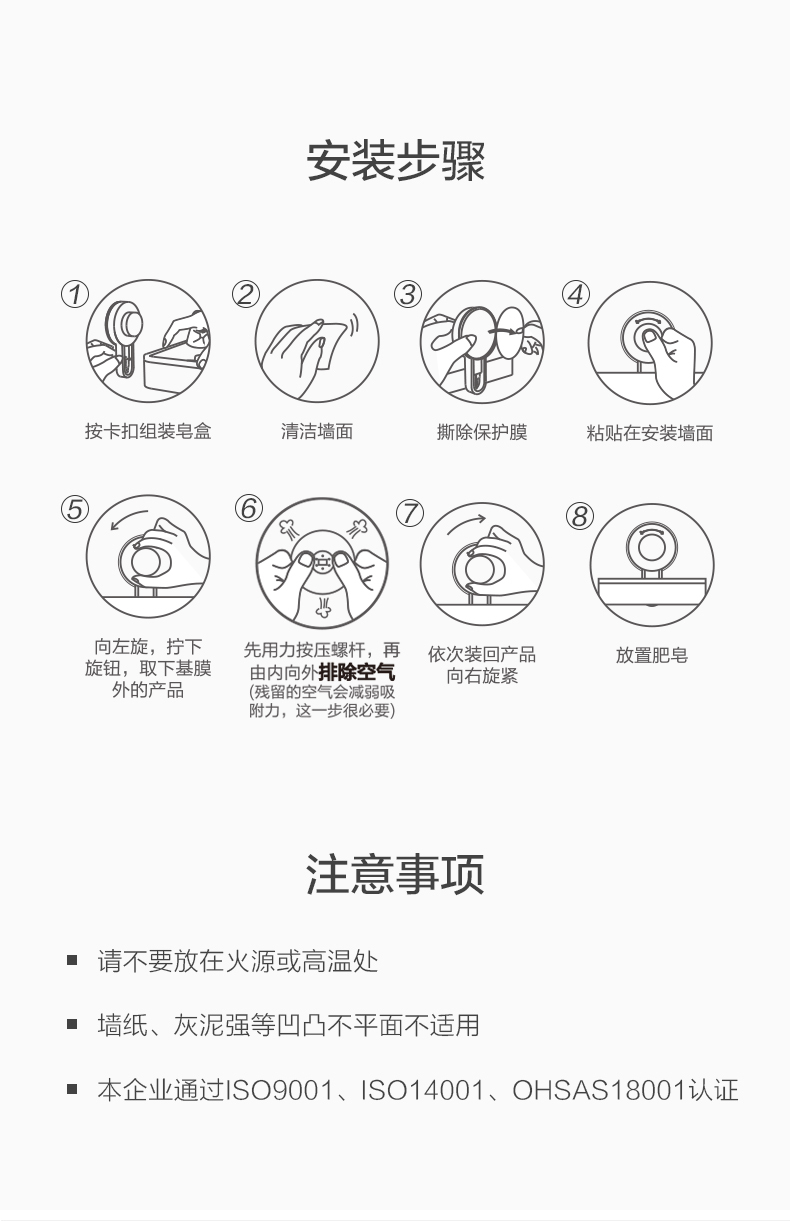 安装步骤

①
按卡扣组装皂盒

②
清洁墙面

③
撕除保护膜

④
粘贴在安装墙面

⑤
向左旋，拧下旋钮，取下基膜外的产品

⑥
先用力按压螺杆，再由内向外排除空气
(残留的空气会减弱吸附力，这一步很必要)

⑦
依次装回产品向右旋紧

⑧
放置肥皂

注意事项

■ 请不要放在火源或高温处

■ 墙纸、灰泥强等凹凸不平面不适用

■ 本企业通过ISO9001、ISO14001、OHSAS18001认证