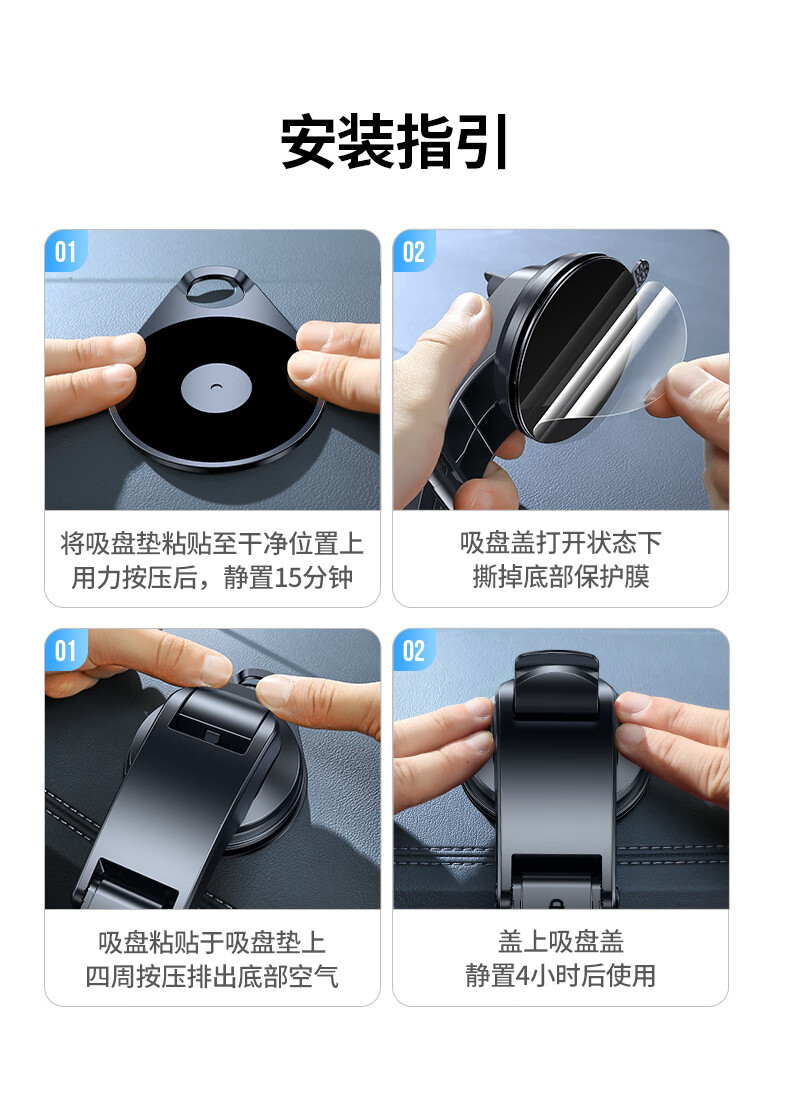 安装指引

01

将吸盘垫粘贴至干净位置上
用力按压后，静置15分钟

02

吸盘盖打开状态下
撕掉底部保护膜

01

吸盘粘贴于吸盘垫上
四周按压排出底部空气

02

盖上吸盘盖
静置4小时后使用