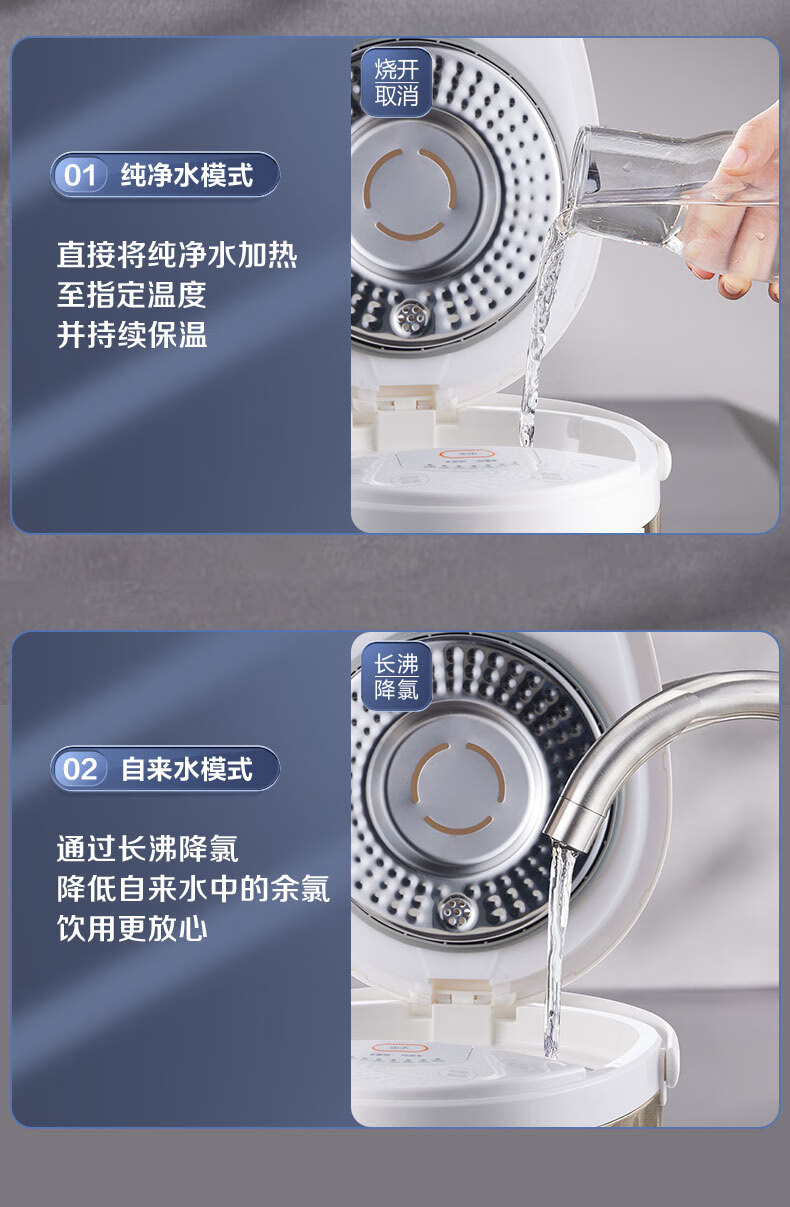 01 纯净水模式

直接将纯净水加热
至指定温度
并持续保温

烧开
取消

02 自来水模式

通过长沸降氯
降低自来水中的余氯
饮用更放心

长沸
降氯