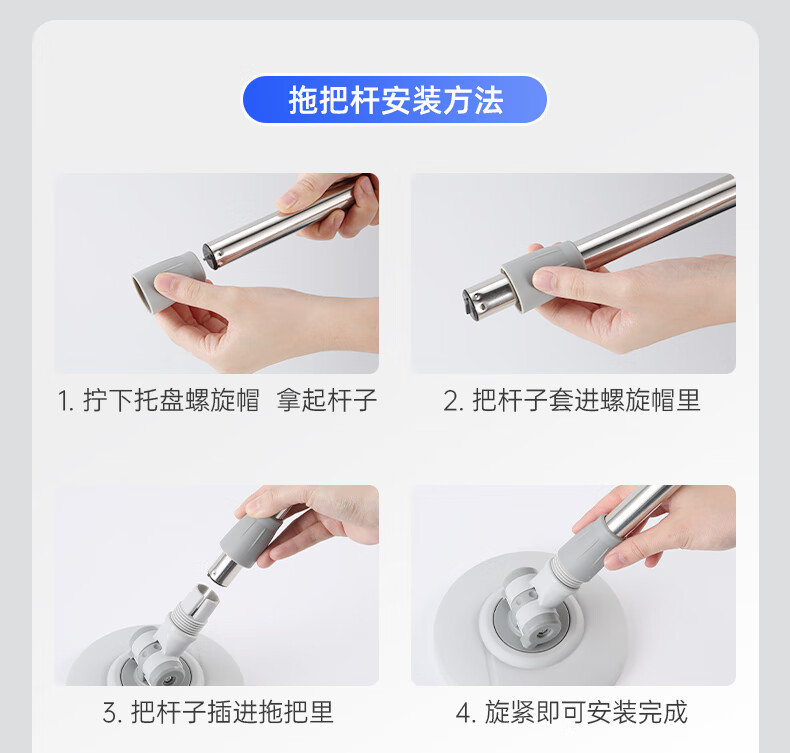 拖把杆安装方法

1. 拧下托盘螺旋帽 拿起杆子

2. 把杆子套进螺旋帽里

3. 把杆子插进拖把里

4. 旋紧即可安装完成