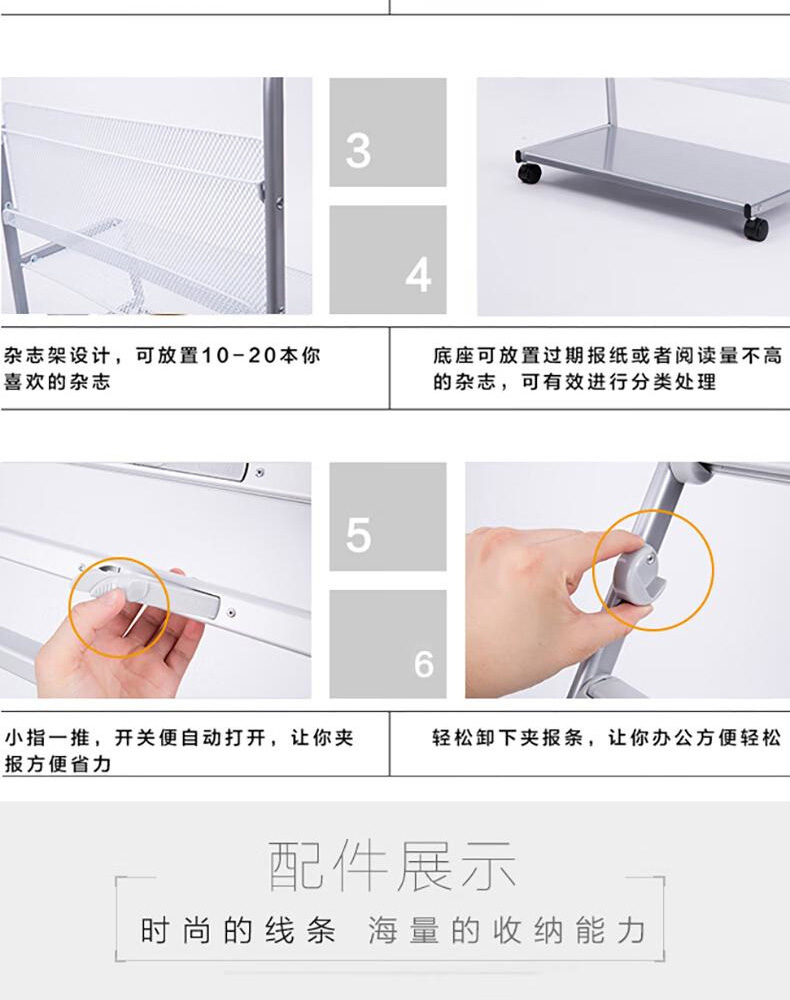 3

4

杂志架设计，可放置10-20本你喜欢的杂志

底座可放置过期报纸或者阅读量不高的杂志，可有效进行分类处理

5

6

小指一推，开关便自动打开，让你夹报方便省力

轻松卸下夹报条，让你办公方便轻松

配件展示

时尚的线条 海量的收纳能力