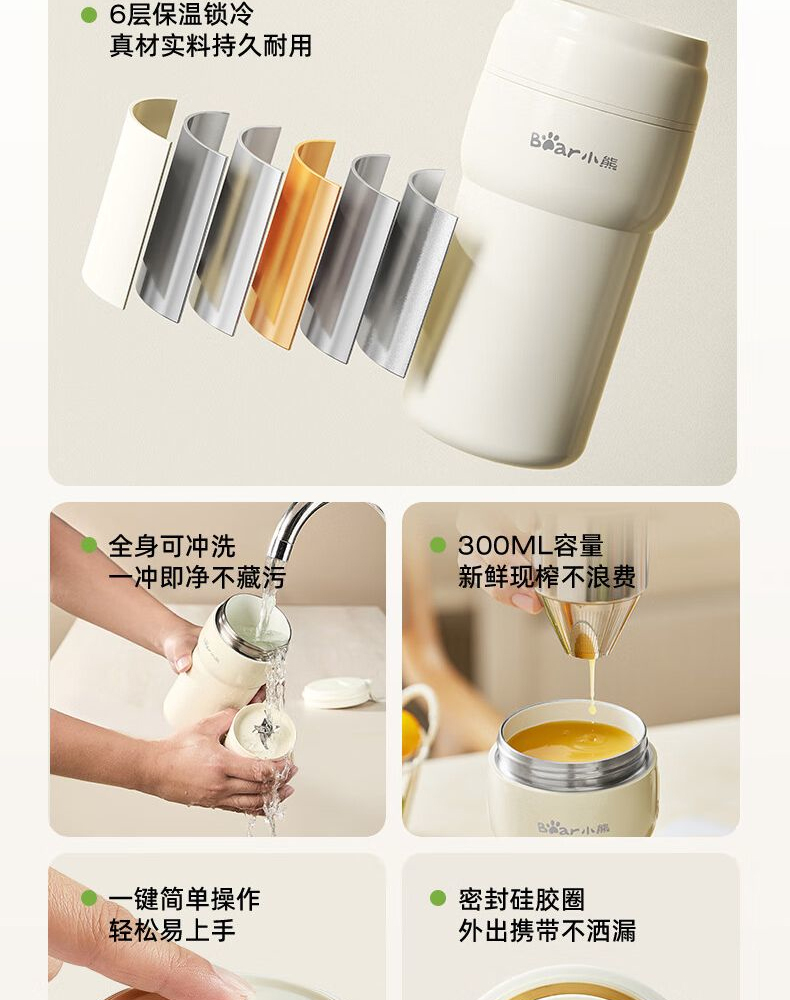 6层保温锁冷
真材实料持久耐用

Bear小熊

全身可冲洗
一冲即净不藏污

300ML容量
新鲜现榨不浪费

Bear小熊

一键简单操作
轻松易上手

密封硅胶圈
外出携带不洒漏