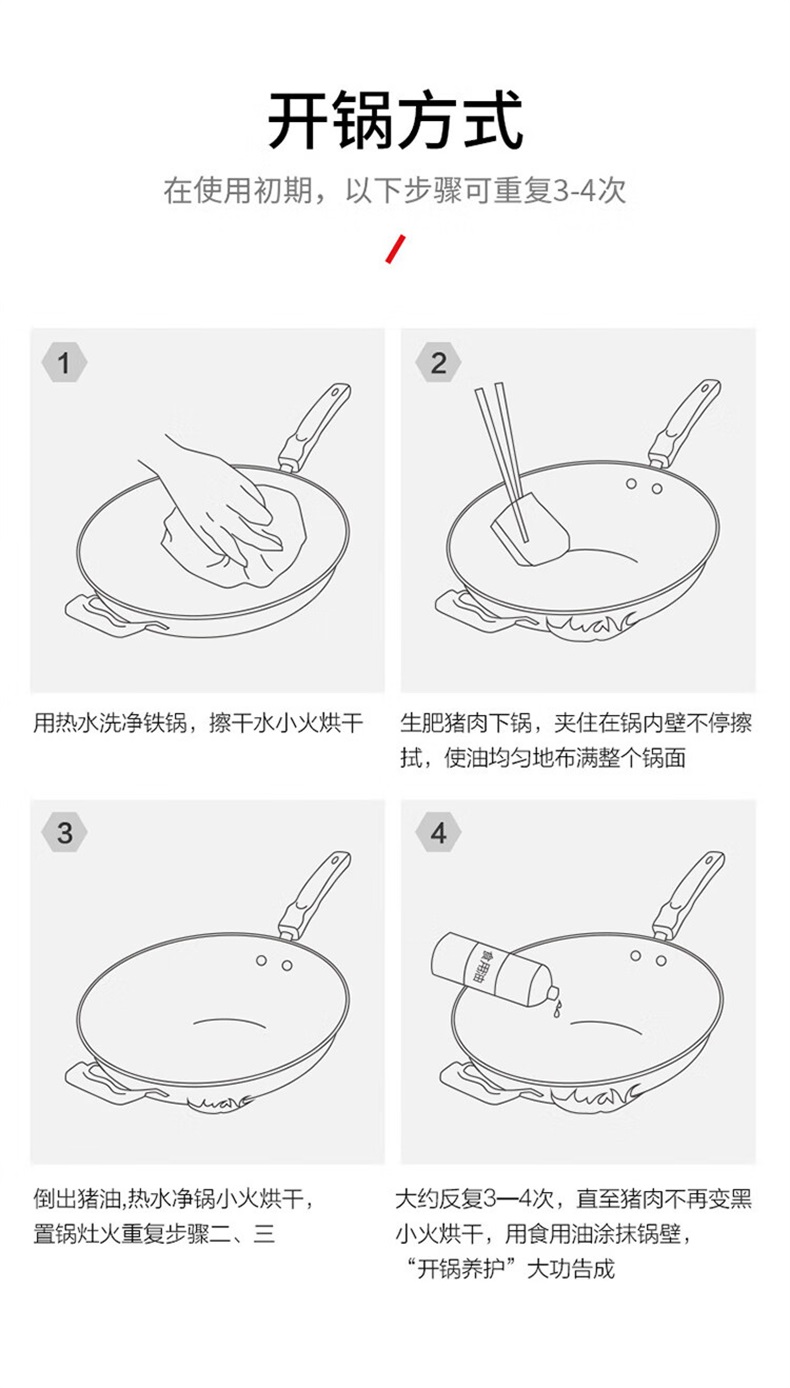 开锅方式

在使用初期，以下步骤可重复3-4次

1

用热水洗净铁锅，擦干水小火烘干

2

生肥猪肉下锅，夹住在锅内壁不停擦拭，使油均匀地布满整个锅面

3

倒出猪油,热水净锅小火烘干，置锅灶火重复步骤二、三

4

食用油

大约反复3—4次，直至猪肉不再变黑小火烘干，用食用油涂抹锅壁，“开锅养护”大功告成