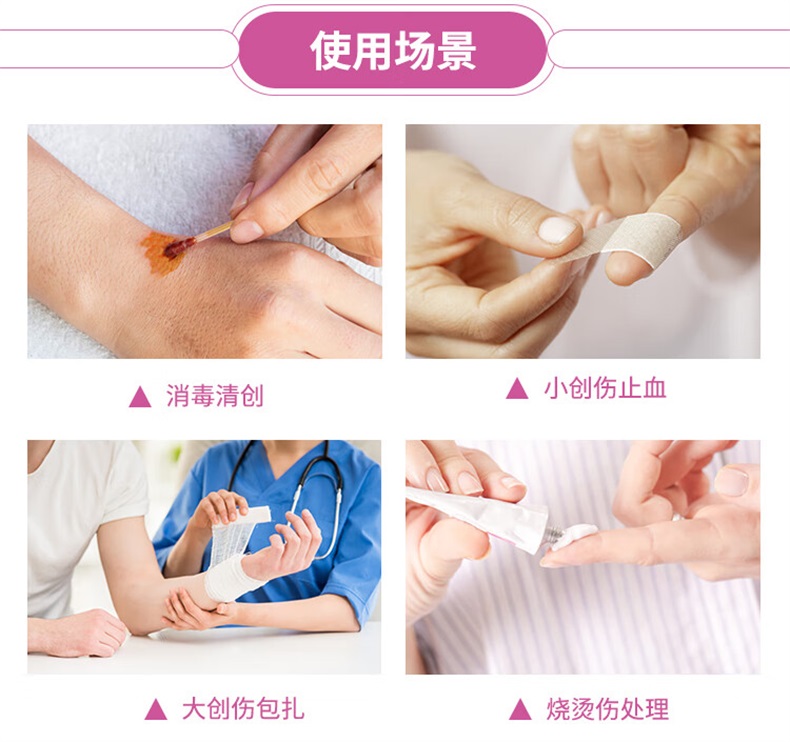 使用场景

▲ 消毒清创

▲ 小创伤止血

▲ 大创伤包扎

▲ 烧烫伤处理