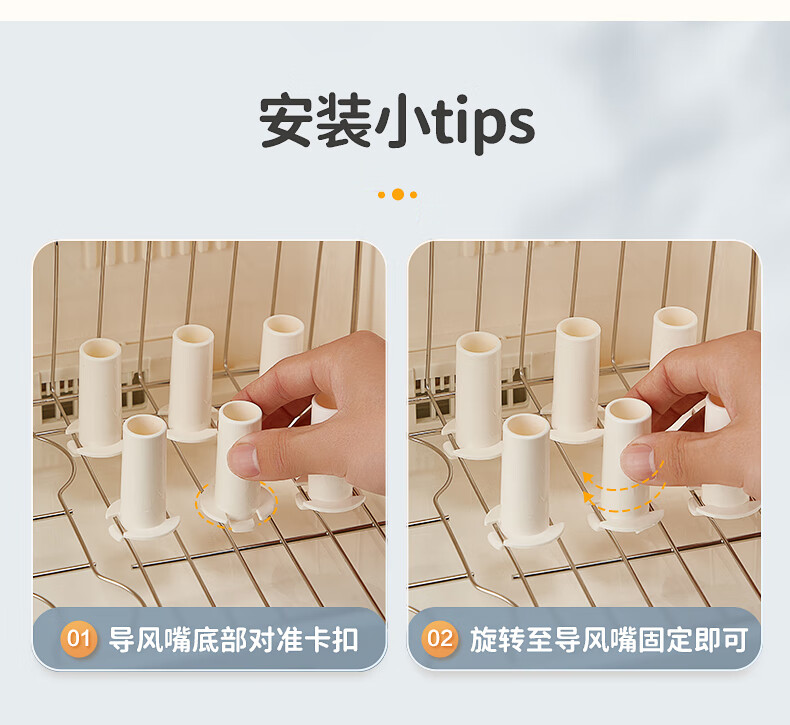 安装小tips

01 导风嘴底部对准卡扣

02 旋转至导风嘴固定即可