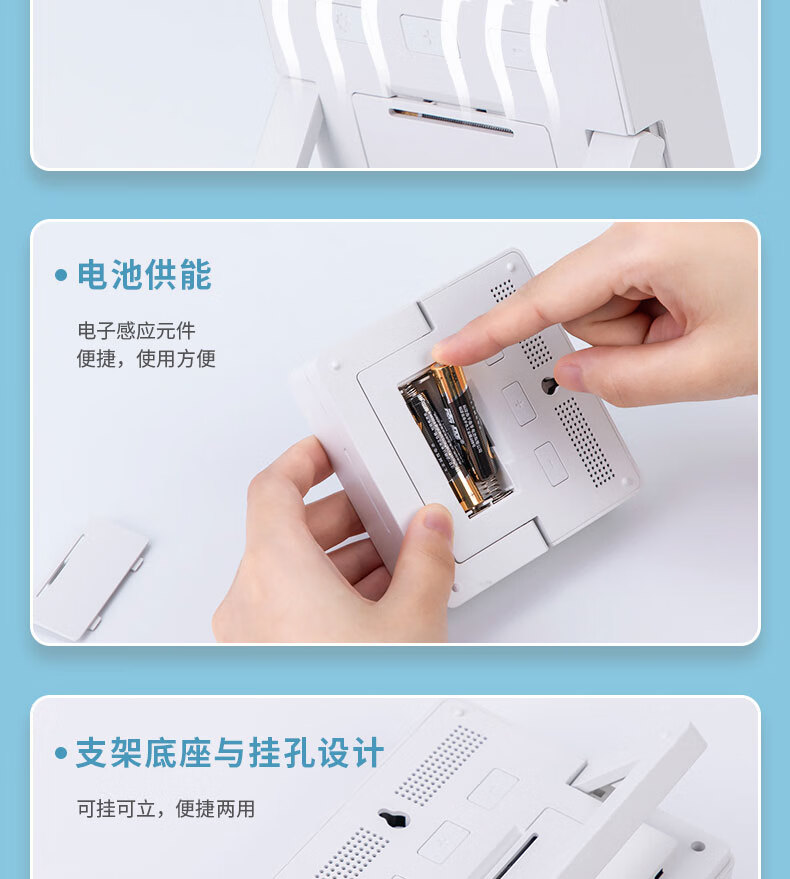 • 电池供能

电子感应元件
便捷，使用方便

• 支架底座与挂孔设计

可挂可立，便捷两用