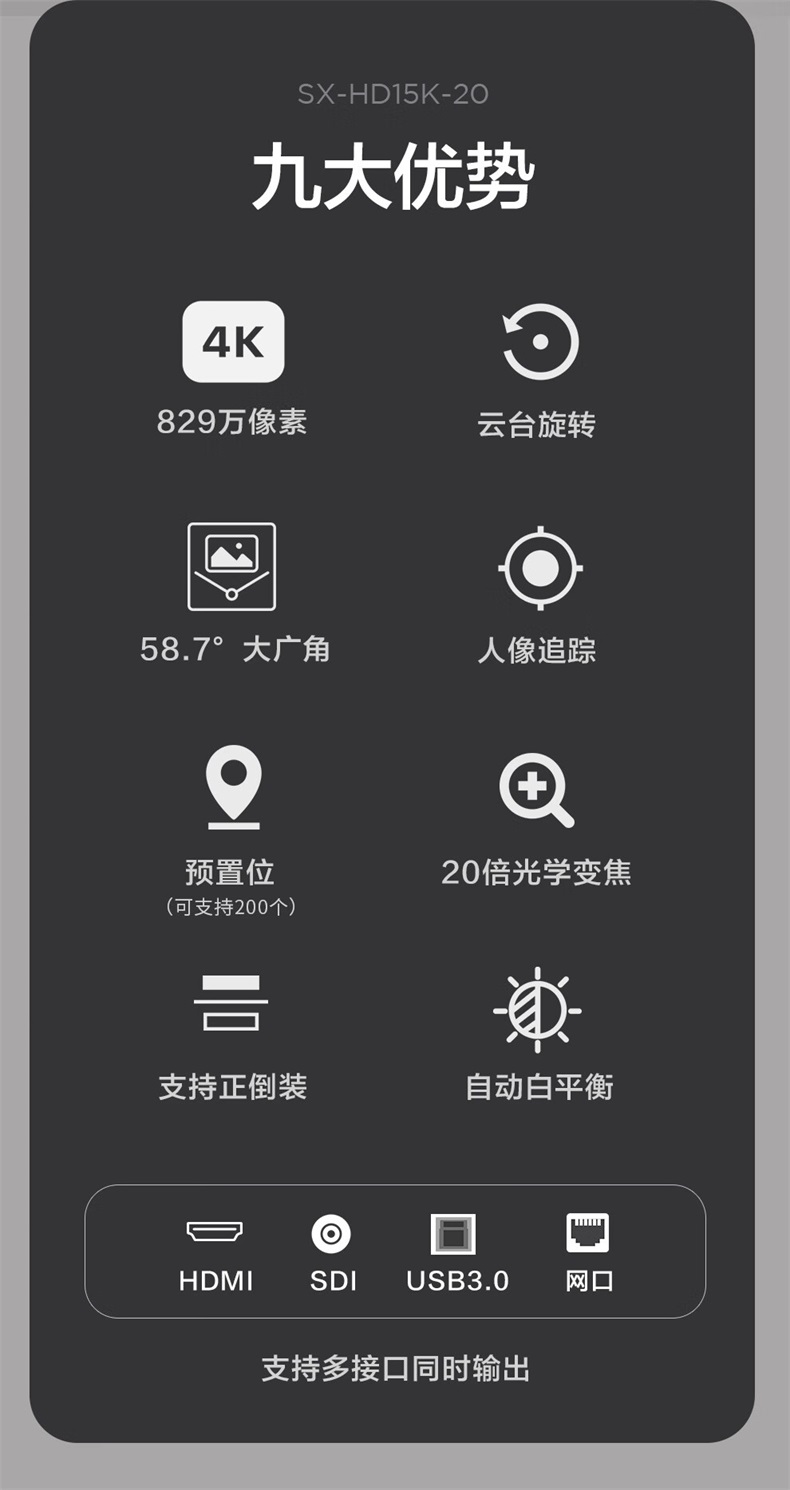 SX-HD15K-20

九大优势

4K

829万像素

云台旋转

58.7° 大广角

人像追踪

预置位
（可支持200个）

20倍光学变焦

支持正倒装

自动白平衡

HDMI SDI USB3.0 网口

支持多接口同时输出