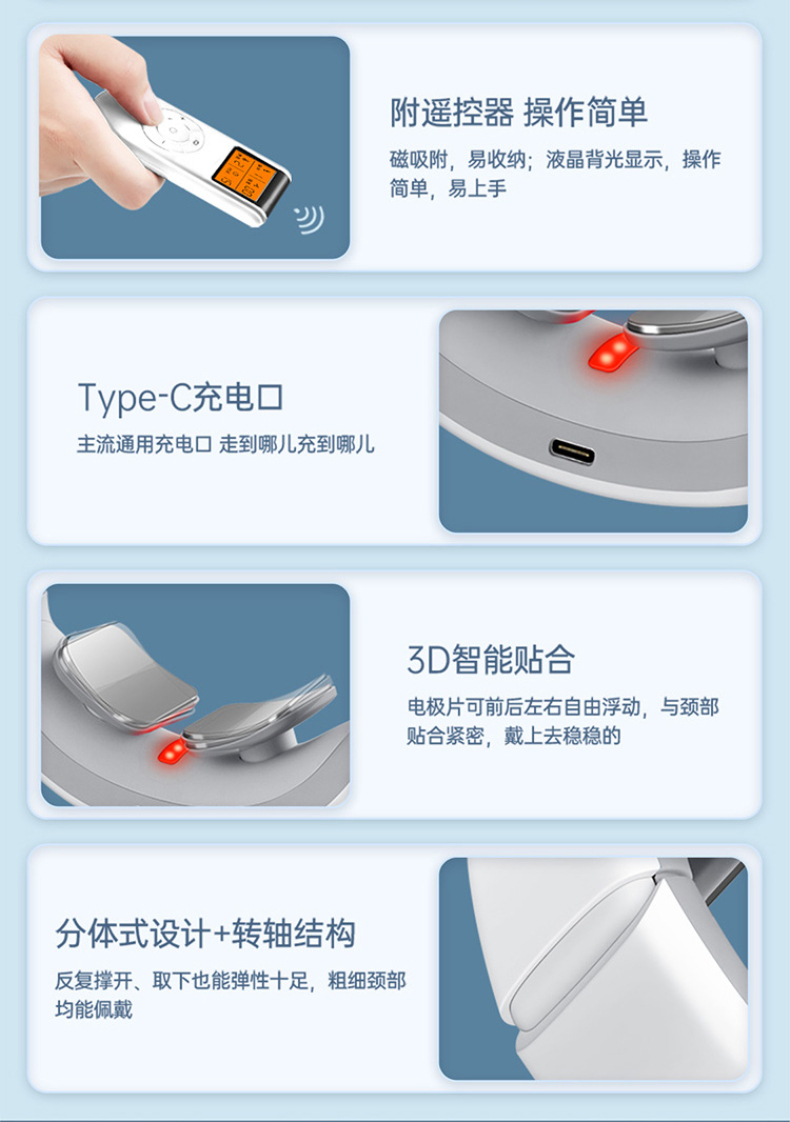 附遥控器 操作简单

磁吸附，易收纳；液晶背光显示，操作简单，易上手

Type-C充电口

主流通用充电口 走到哪儿充到哪儿

3D智能贴合

电极片可前后左右自由浮动，与颈部贴合紧密，戴上去稳稳的

分体式设计+转轴结构

反复撑开、取下也能弹性十足，粗细颈部均能佩戴