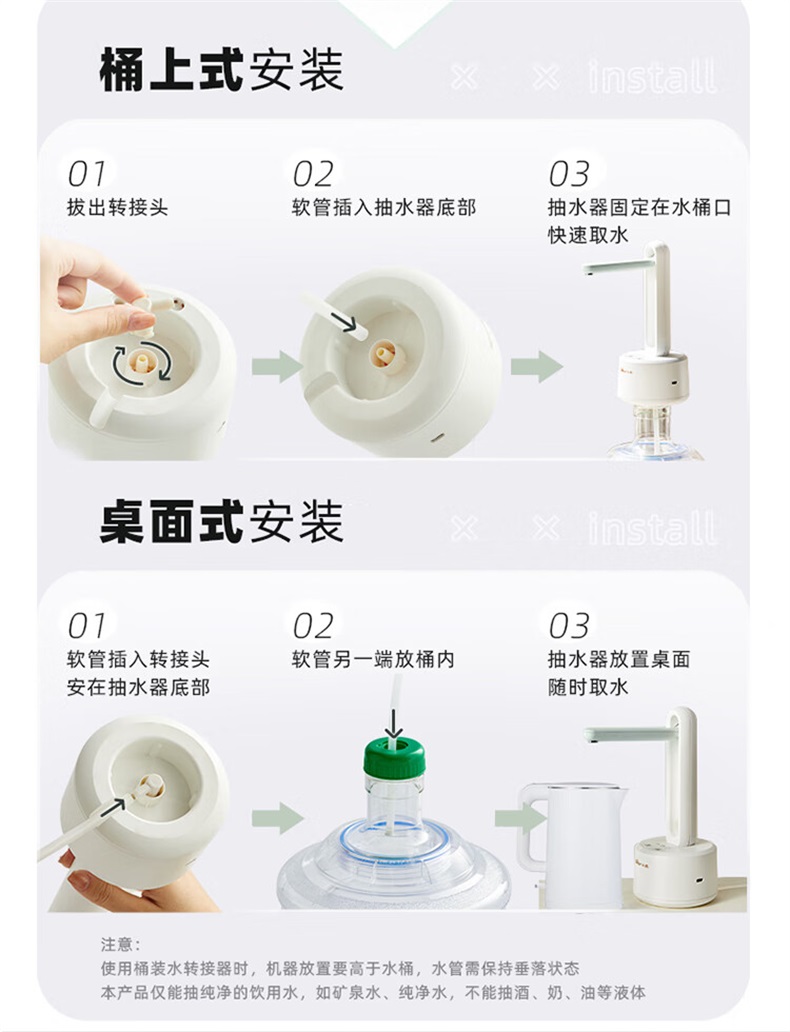 桶上式安装

install

01
拔出转接头

02
软管插入抽水器底部

03
抽水器固定在水桶口
快速取水

桌面式安装

install

01
软管插入转接头
安在抽水器底部

02
软管另一端放桶内

03
抽水器放置桌面
随时取水

注意：
使用桶装水转接器时，机器放置要高于水桶，水管需保持垂落状态
本产品仅能抽纯净的饮用水，如矿泉水、纯净水，不能抽酒、奶、油等液体