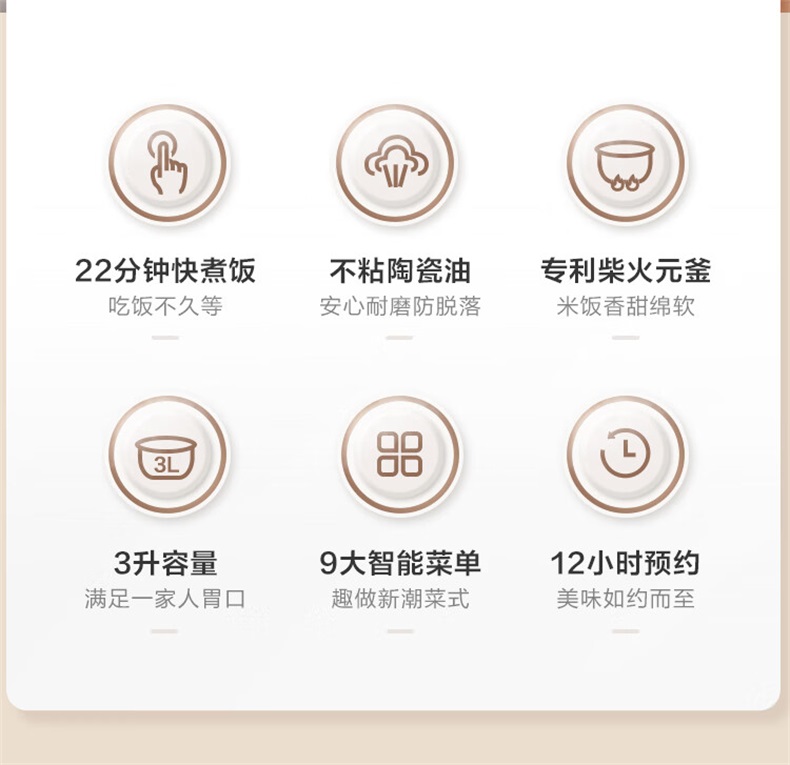 22分钟快煮饭
吃饭不久等

不粘陶瓷油
安心耐磨防脱落

专利柴火元釜
米饭香甜绵软

3L

3升容量
满足一家人胃口

9大智能菜单
趣做新潮菜式

12小时预约
美味如约而至