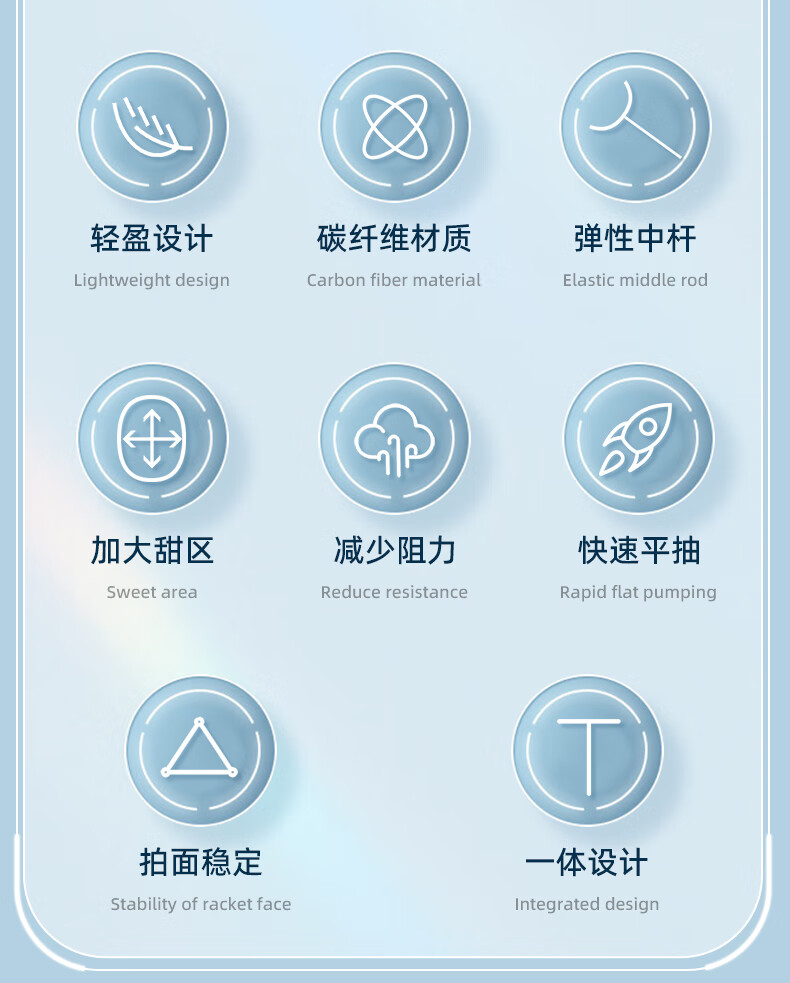 轻盈设计
Lightweight design

碳纤维材质
Carbon fiber material

弹性中杆
Elastic middle rod

加大甜区
Sweet area

减少阻力
Reduce resistance

快速平抽
Rapid flat pumping

拍面稳定
Stability of racket face

一体设计
Integrated design