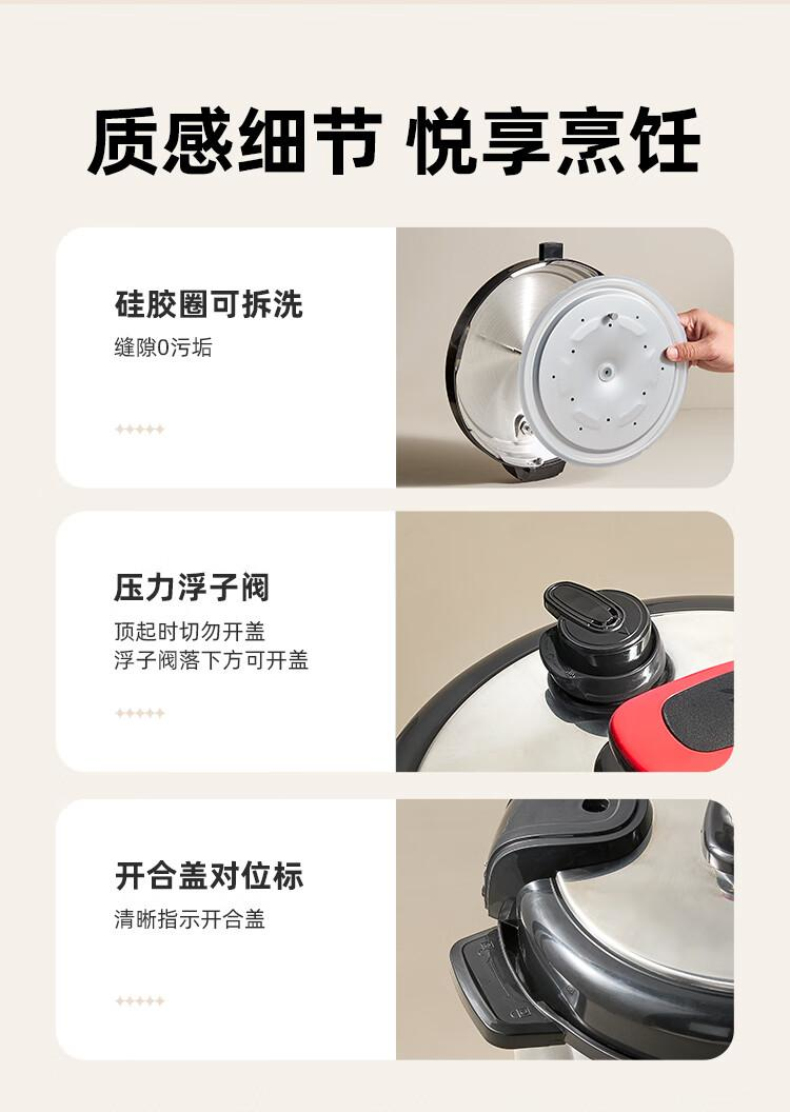 质感细节 悦享烹饪

硅胶圈可拆洗
缝隙0污垢

压力浮子阀
顶起时切勿开盖
浮子阀落下方可开盖

开合盖对位标
清晰指示开合盖