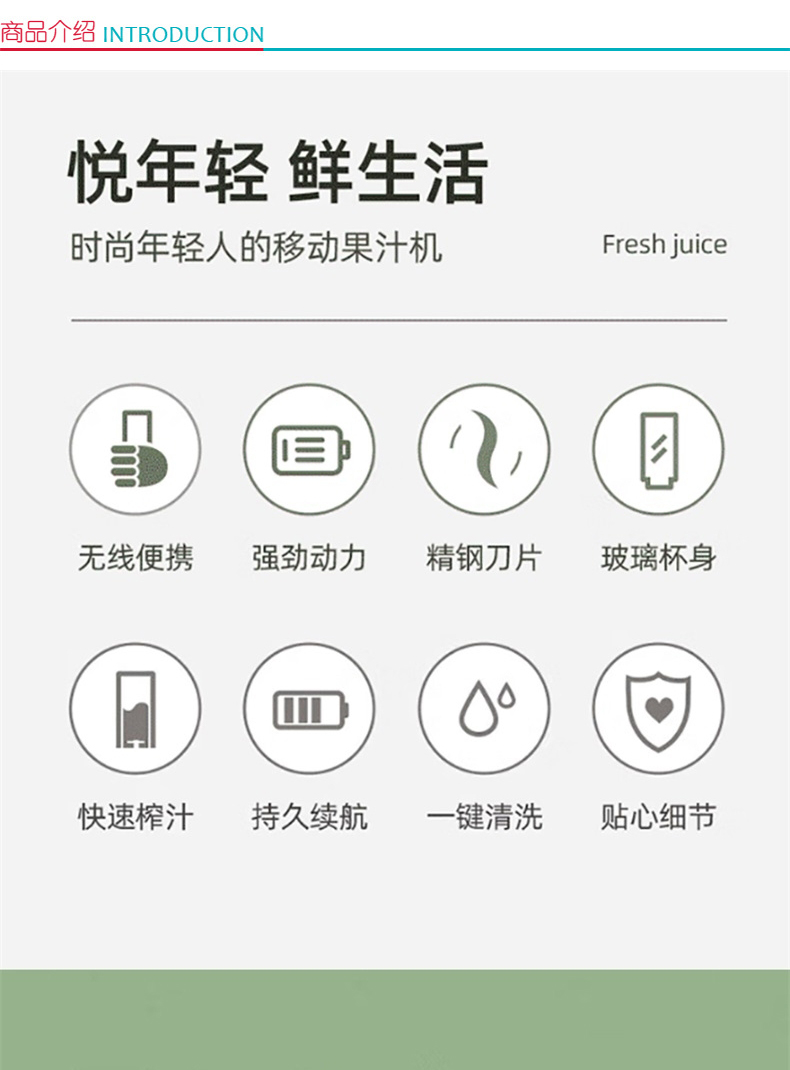 商品介绍 INTRODUCTION

悦年轻 鲜生活

时尚年轻人的移动果汁机

Fresh juice

无线便携 强劲动力 精钢刀片 玻璃杯身

快速榨汁 持久续航 一键清洗 贴心细节