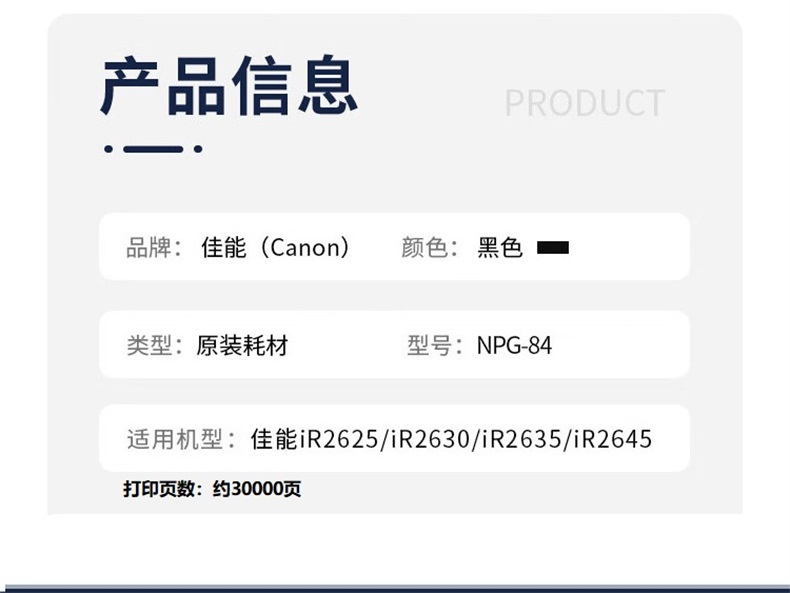 产品信息

PRODUCT

品牌：佳能（Canon）　颜色：黑色

类型：原装耗材　型号：NPG-84

适用机型：佳能iR2625/iR2630/iR2635/iR2645

打印页数：约30000页