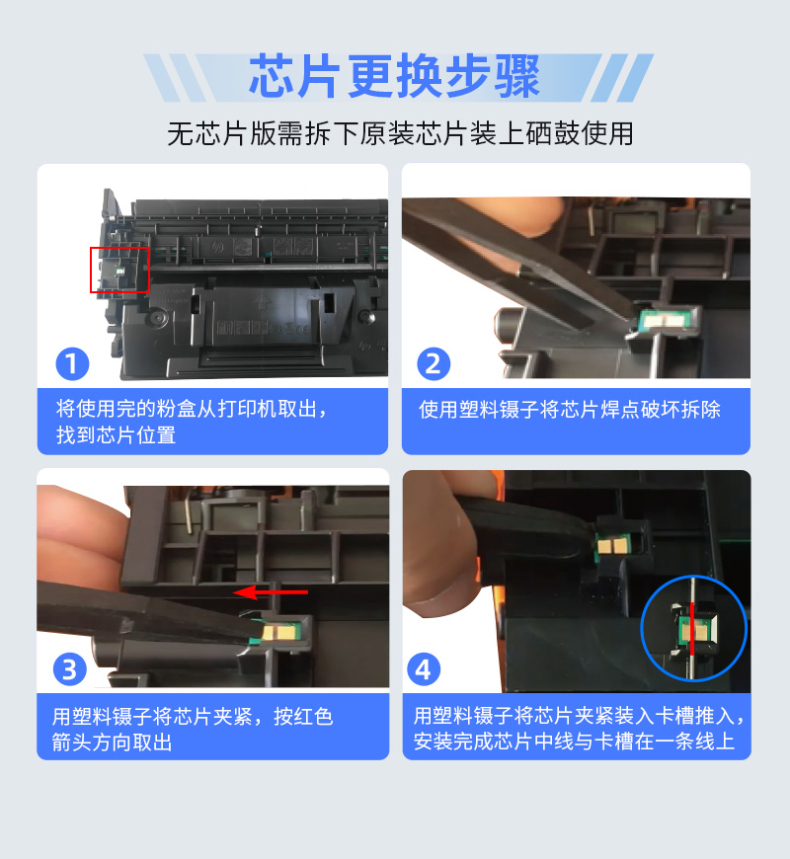 芯片更换步骤

无芯片版需拆下原装芯片装上硒鼓使用

1

将使用完的粉盒从打印机取出，找到芯片位置

2

使用塑料镊子将芯片焊点破坏拆除

3

用塑料镊子将芯片夹紧，按红色箭头方向取出

4

用塑料镊子将芯片夹紧装入卡槽推入，安装完成芯片中线与卡槽在一条线上