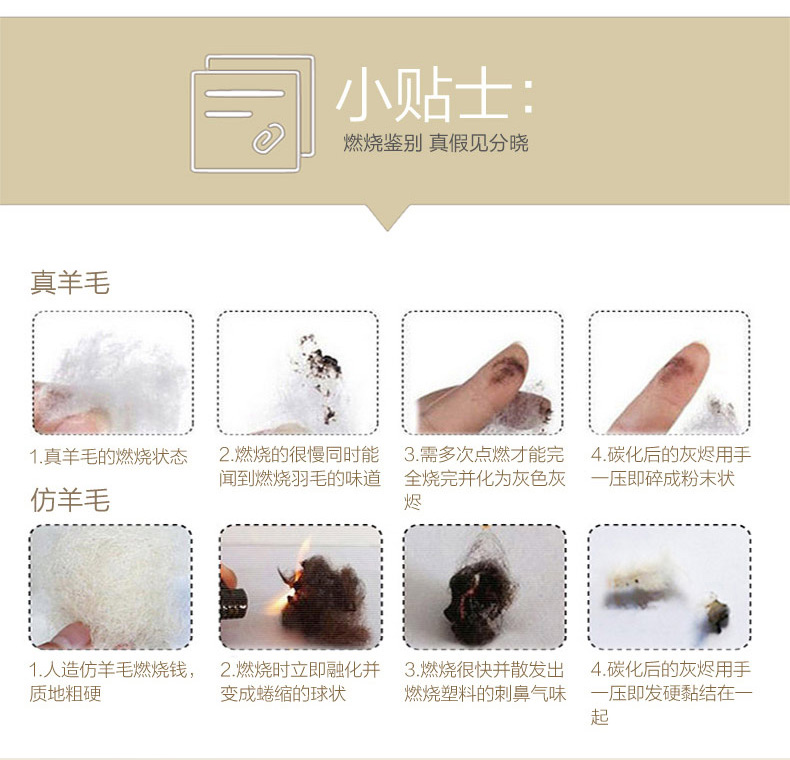 小贴士：
燃烧鉴别 真假见分晓

真羊毛

1.真羊毛的燃烧状态

2.燃烧的很慢同时能闻到燃烧羽毛的味道

3.需多次点燃才能完全烧完并化为灰色灰烬

4.碳化后的灰烬用手一压即碎成粉末状

仿羊毛

1.人造仿羊毛燃烧钱，质地粗硬

2.燃烧时立即融化并变成蜷缩的球状

3.燃烧很快并散发出燃烧塑料的刺鼻气味

4.碳化后的灰烬用手一压即发硬黏结在一起