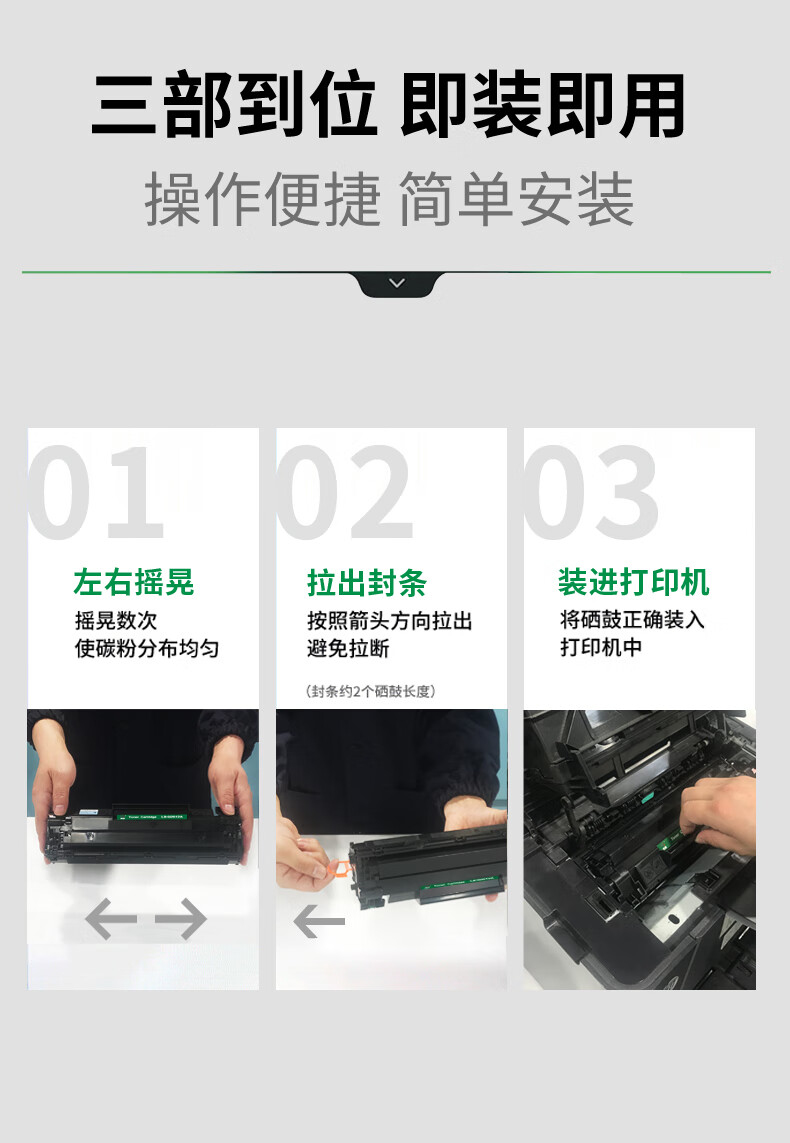 三部到位 即装即用

操作便捷 简单安装

01

左右摇晃

摇晃数次
使碳粉分布均匀

02

拉出封条

按照箭头方向拉出
避免拉断

（封条约2个硒鼓长度）

03

装进打印机

将硒鼓正确装入
打印机中